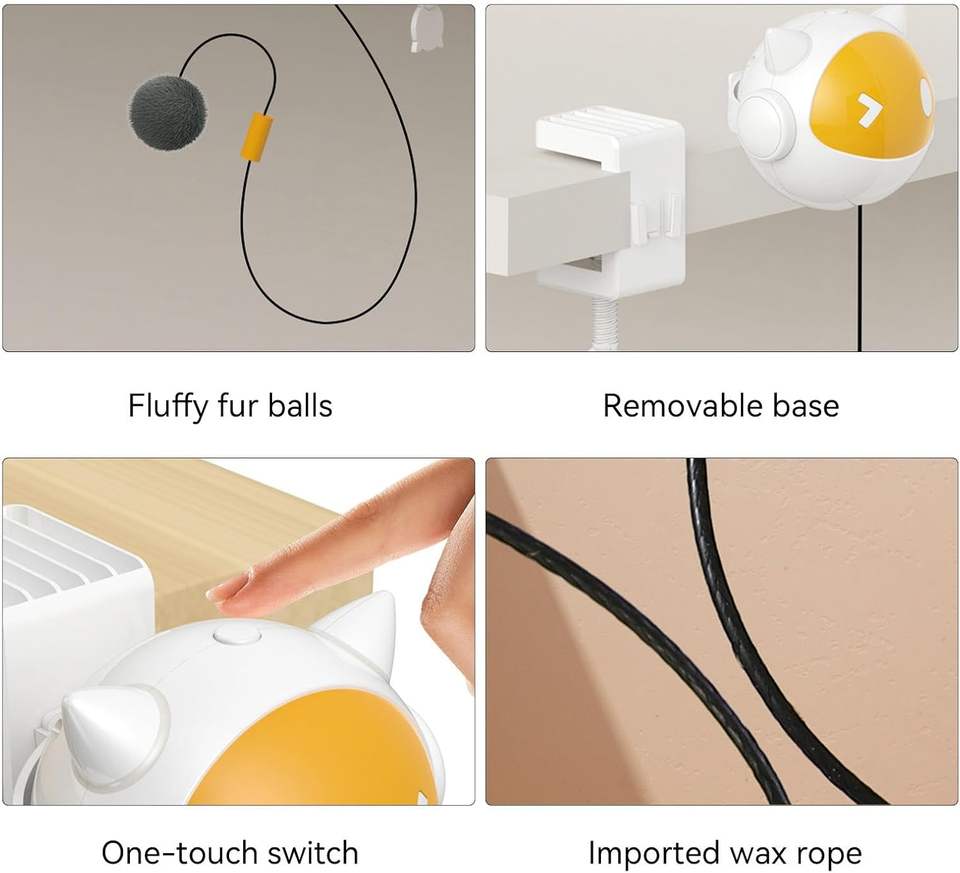 Fluffy fur balls

Removable base

One-touch switch

Imported wax rope