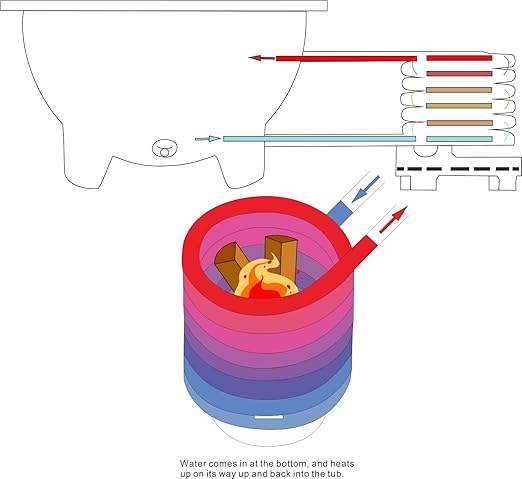 Water comes in at the bottom, and heats up on its way up and back into the tub.