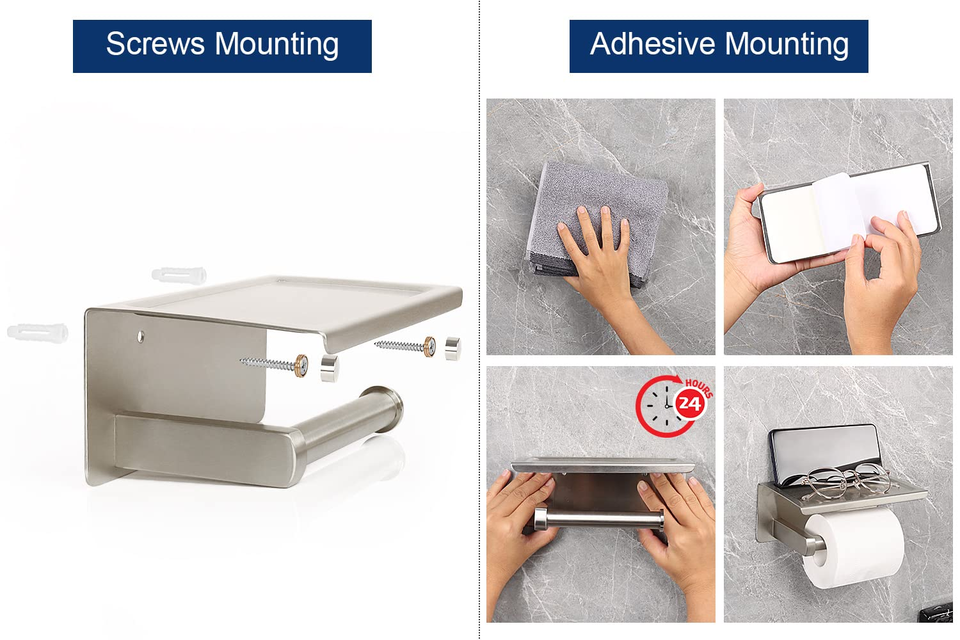 Screws Mounting

Adhesive Mounting

24 HOURS