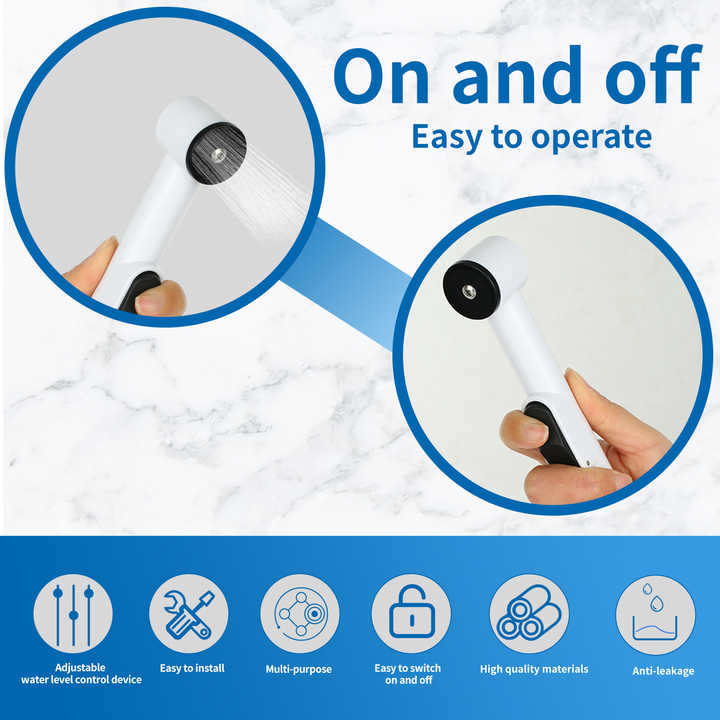 On and off
Easy to operate

Adjustable water level control device

Easy to install

Multi-purpose

Easy to switch on and off

High quality materials

Anti-leakage