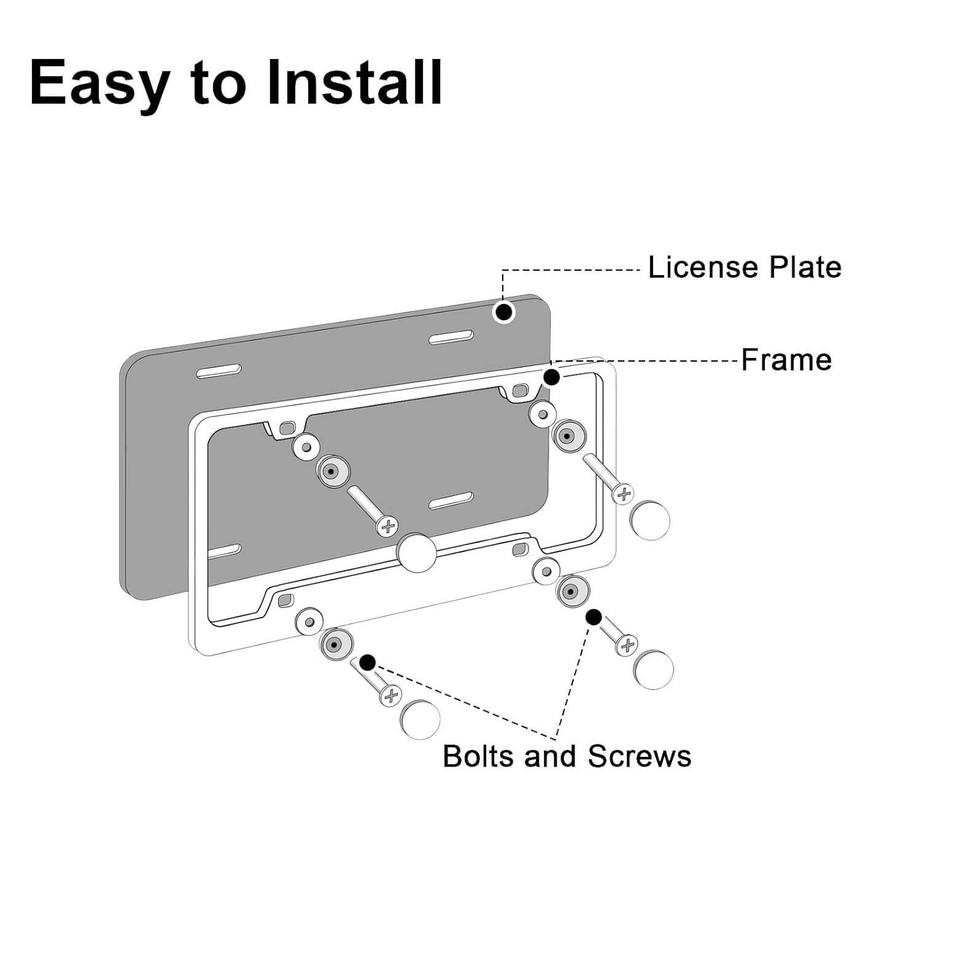 Easy to Install

License Plate

Frame

Bolts and Screws