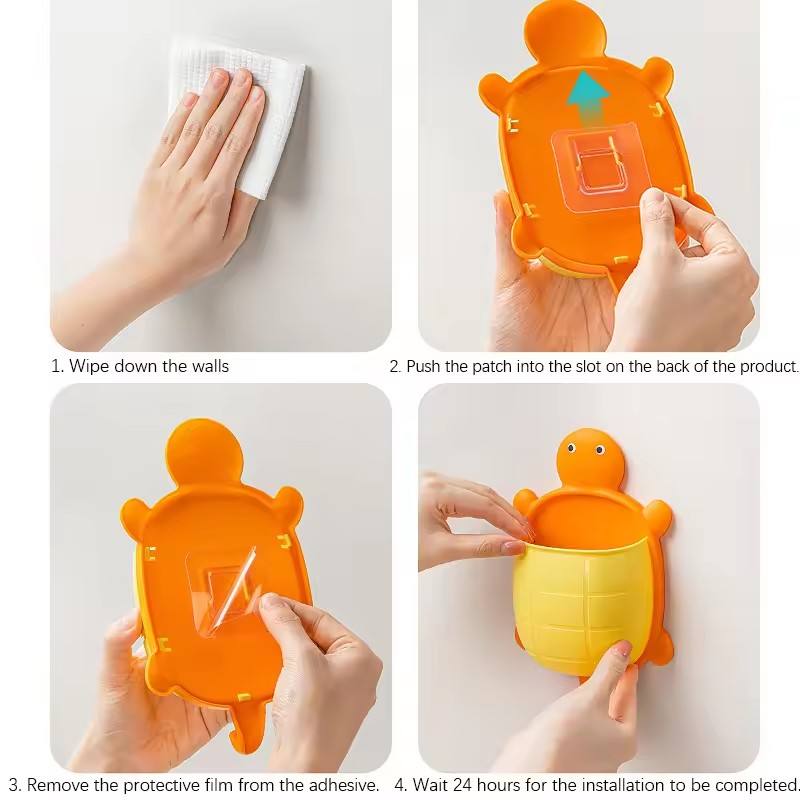 1. Wipe down the walls

2. Push the patch into the slot on the back of the product.

3. Remove the protective film from the adhesive.

4. Wait 24 hours for the installation to be completed.