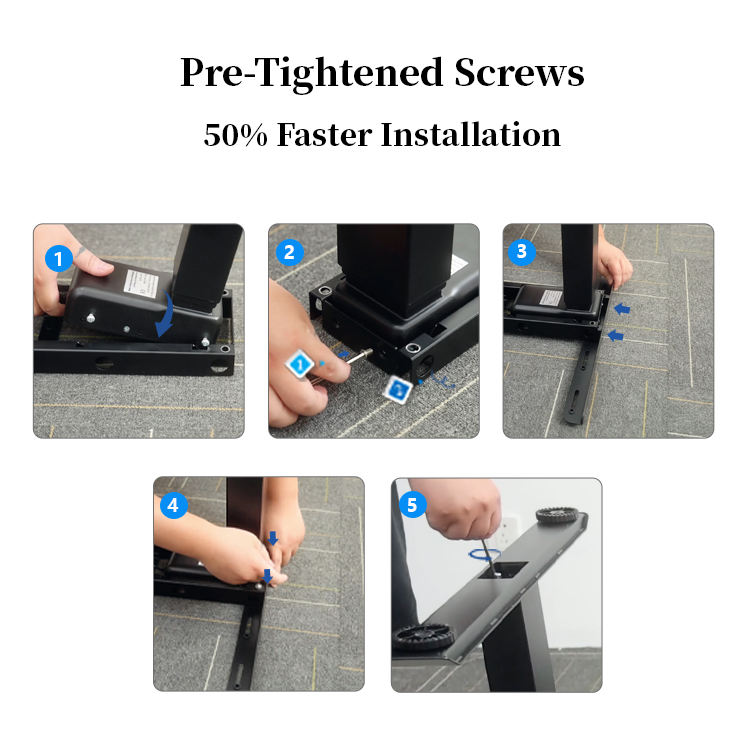 Pre-Tightened Screws

50% Faster Installation

1

2

1

2

3

4

5