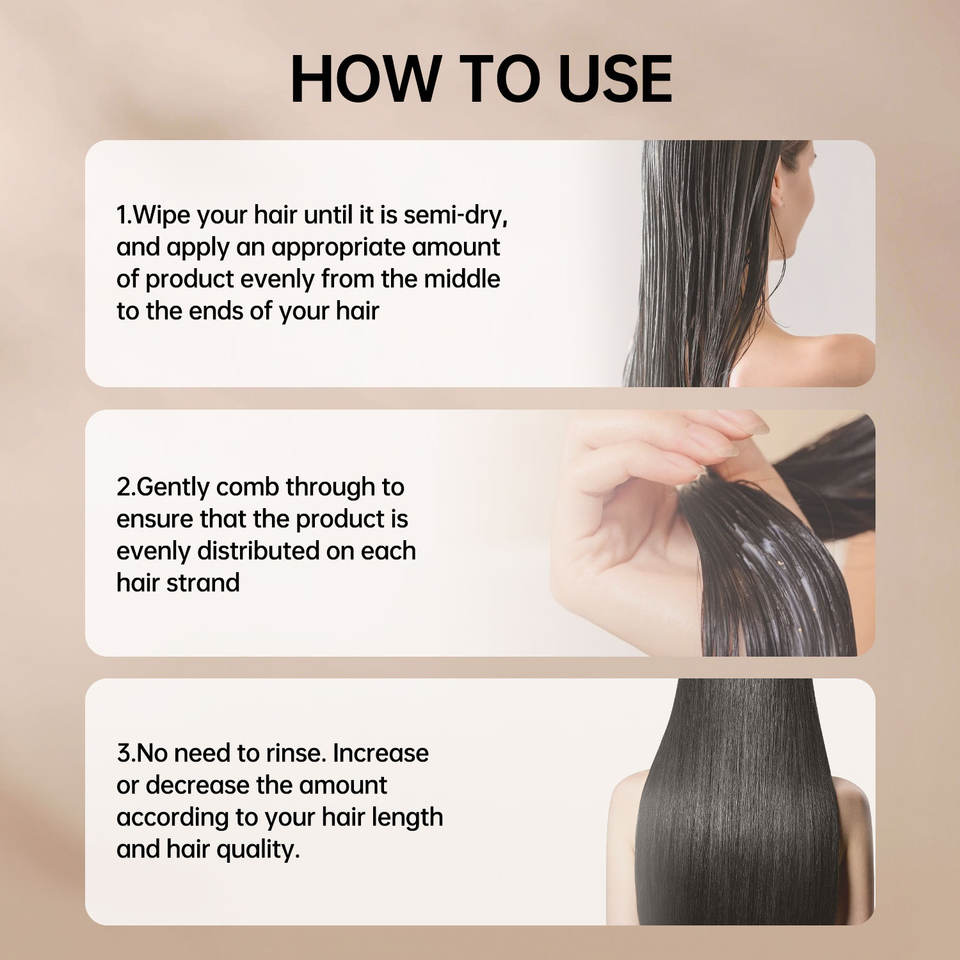 HOW TO USE

1.Wipe your hair until it is semi-dry, and apply an appropriate amount of product evenly from the middle to the ends of your hair

2.Gently comb through to ensure that the product is evenly distributed on each hair strand

3.No need to rinse. Increase or decrease the amount according to your hair length and hair quality.