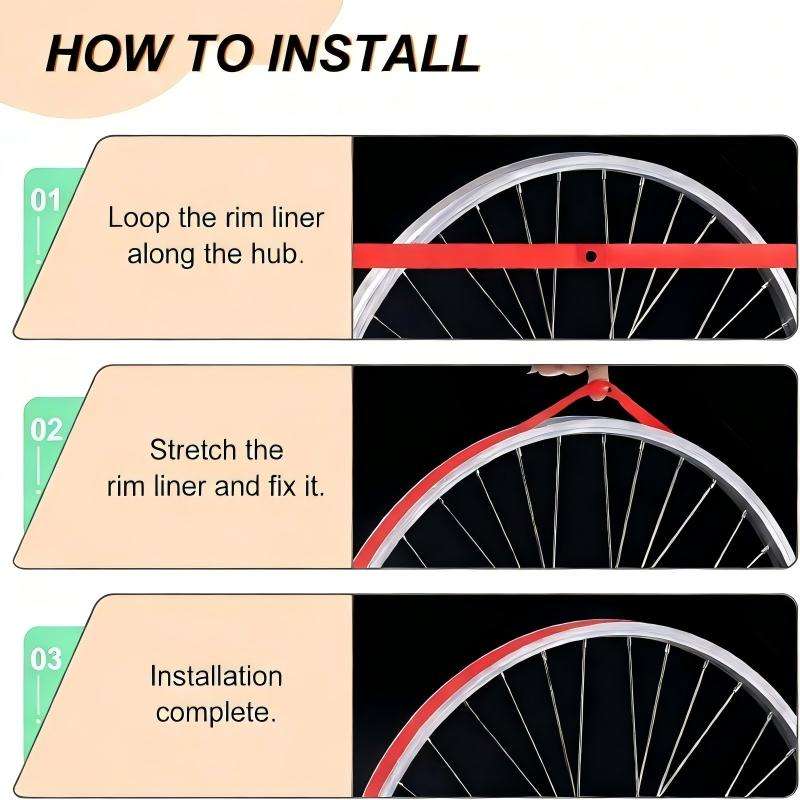 HOW TO INSTALL

01

Loop the rim liner along the hub.

02

Stretch the rim liner and fix it.

03

Installation complete.