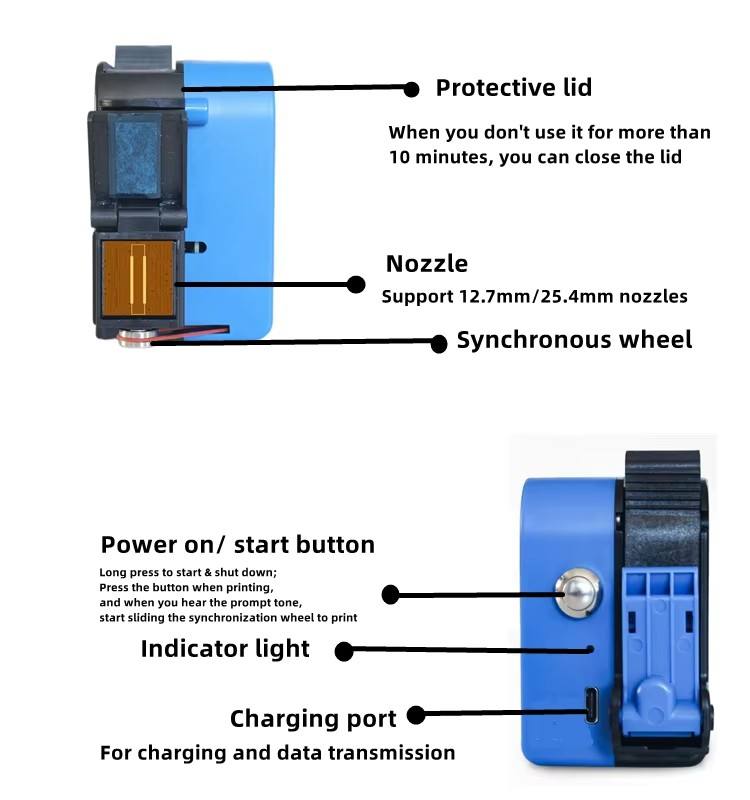 Protective lid

When you don't use it for more than 10 minutes, you can close the lid

Nozzle

Support 12.7mm/25.4mm nozzles

Synchronous wheel

Power on/ start button

Long press to start & shut down;
Press the button when printing,
and when you hear the prompt tone,
start sliding the synchronization wheel to print

Indicator light

Charging port

For charging and data transmission