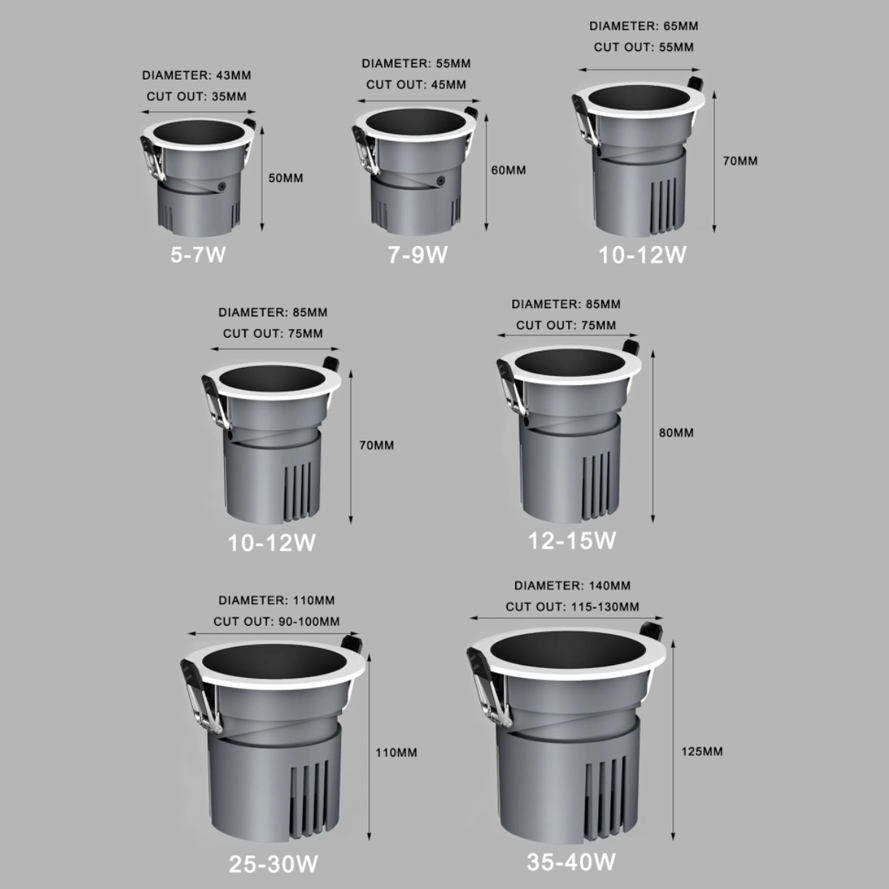 DIAMETER: 43MM
CUT OUT: 35MM
50MM
5-7W

DIAMETER: 55MM
CUT OUT: 45MM
60MM
7-9W

DIAMETER: 65MM
CUT OUT: 55MM
70MM
10-12W

DIAMETER: 85MM
CUT OUT: 75MM
70MM
10-12W

DIAMETER: 85MM
CUT OUT: 75MM
80MM
12-15W

DIAMETER: 110MM
CUT OUT: 90-100MM
110MM
25-30W

DIAMETER: 140MM
CUT OUT: 115-130MM
125MM
35-40W