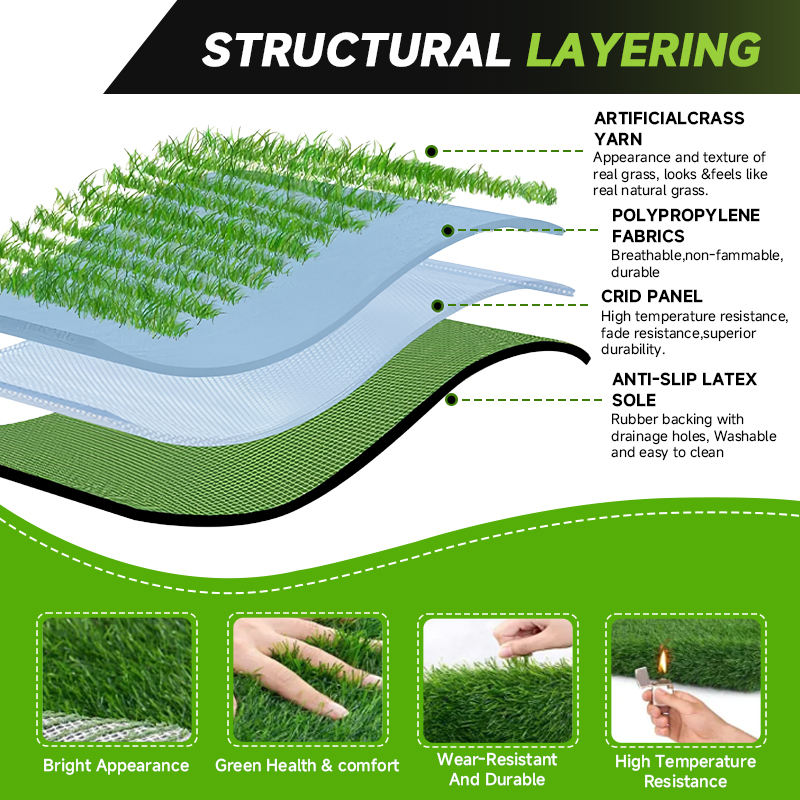 STRUCTURAL LAYERING

ARTIFICIALCRASS YARN
Appearance and texture of real grass, looks &feels like real natural grass.

POLYPROPYLENE FABRICS
Breathable,non-fammable, durable

CRID PANEL
High temperature resistance, fade resistance,superior durability.

ANTI-SLIP LATEX SOLE
Rubber backing with drainage holes, Washable and easy to clean

Bright Appearance

Green Health & comfort

Wear-Resistant And Durable

High Temperature Resistance