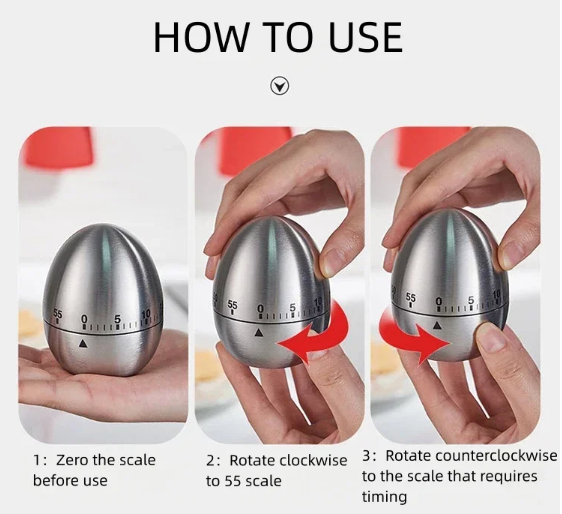 HOW TO USE

55 0 5 10

55 0 5 10

55 0 5 10

1: Zero the scale before use

2: Rotate clockwise to 55 scale

3: Rotate counterclockwise to the scale that requires timing