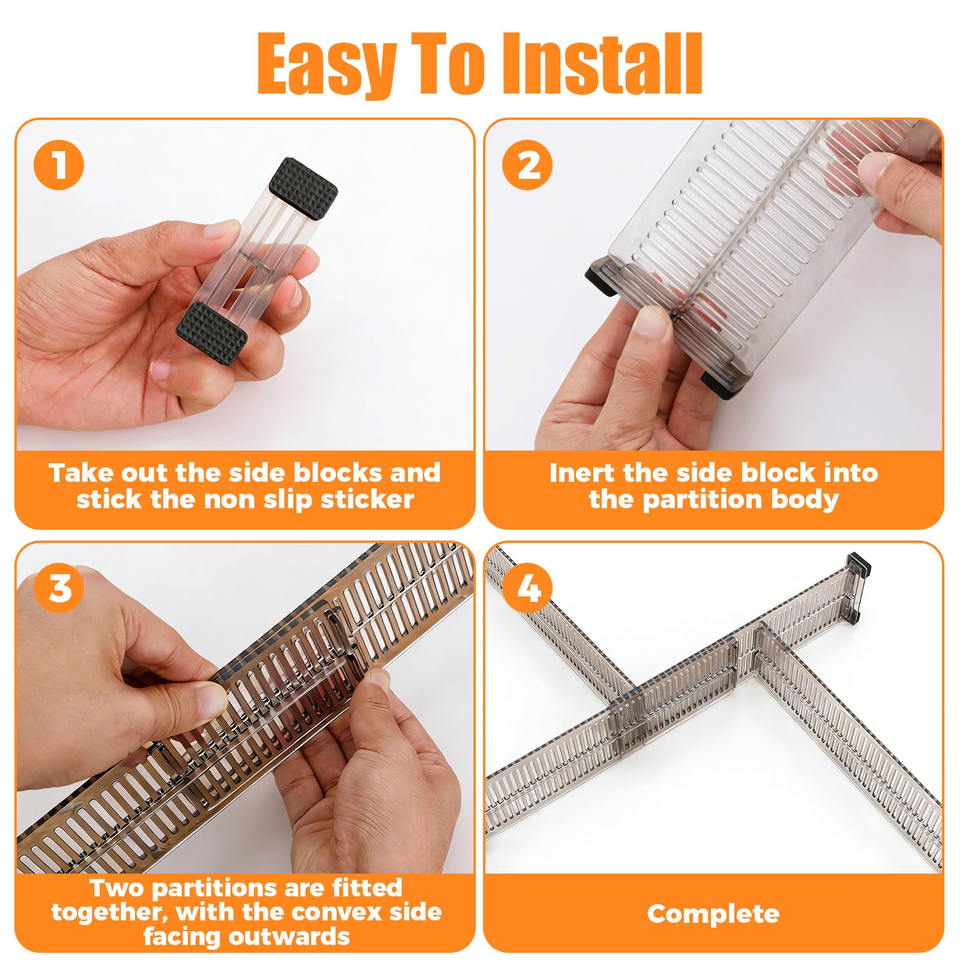 Easy To Install

1

Take out the side blocks and stick the non slip sticker

2

Inert the side block into the partition body

3

Two partitions are fitted together, with the convex side facing outwards

4

Complete