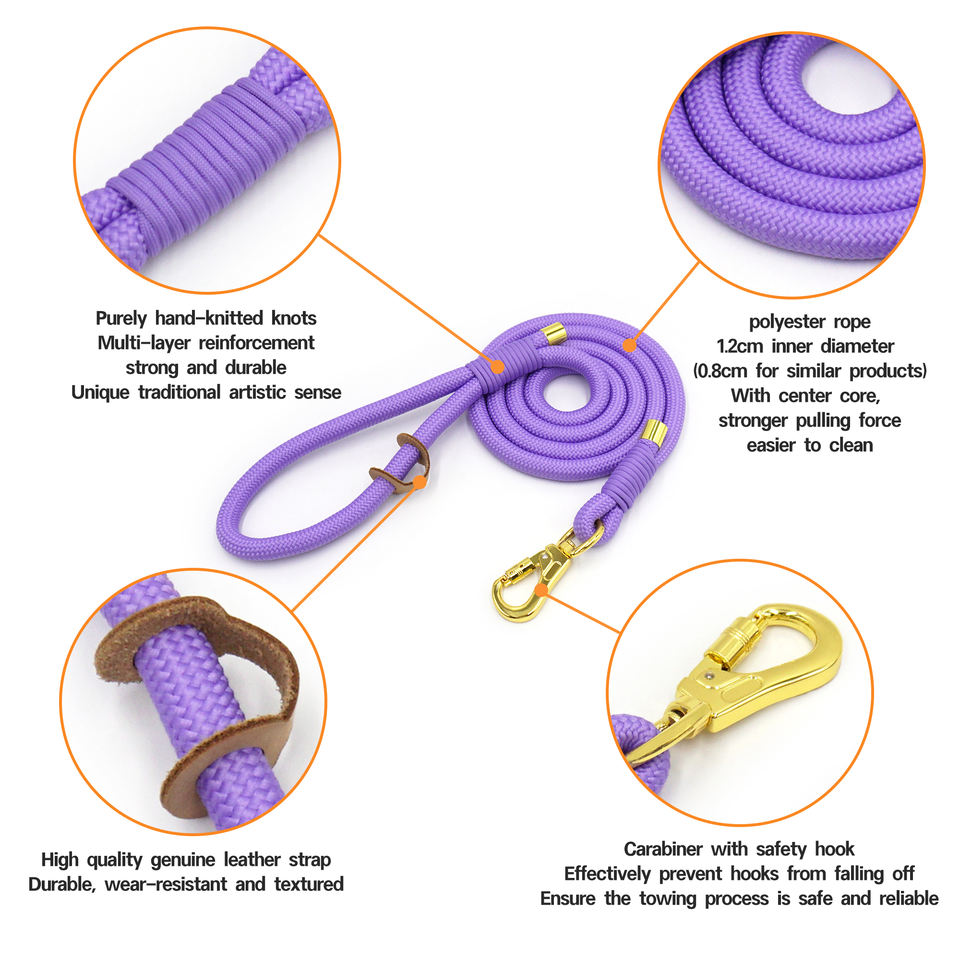 Purely hand-knitted knots
Multi-layer reinforcement
strong and durable
Unique traditional artistic sense

polyester rope
1.2cm inner diameter
(0.8cm for similar products)
With center core,
stronger pulling force
easier to clean

High quality genuine leather strap
Durable, wear-resistant and textured

Carabiner with safety hook
Effectively prevent hooks from falling off
Ensure the towing process is safe and reliable