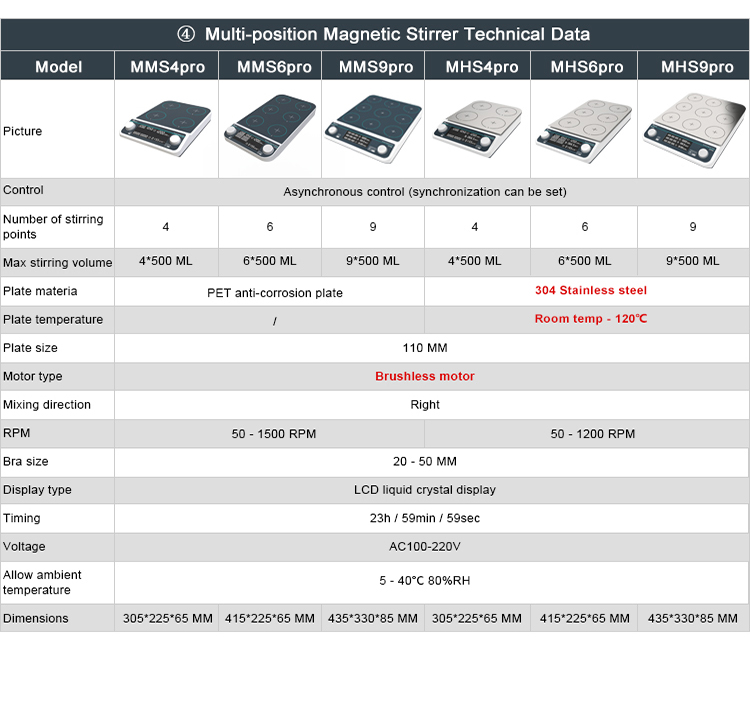 ④ Multi-position Magnetic Stirrer Technical Data

| Model | MMS4pro | MMS6pro | MMS9pro | MHS4pro | MHS6pro | MHS9pro |
|---|---|---|---|---|---|---|
| Picture | | | | | | |
| Control | Asynchronous control (synchronization can be set) | | | | | |
| Number of stirring points | 4 | 6 | 9 | 4 | 6 | 9 |
| Max stirring volume | 4*500 ML | 6*500 ML | 9*500 ML | 4*500 ML | 6*500 ML | 9*500 ML |
| Plate materia | PET anti-corrosion plate | | | 304 Stainless steel | | |
| Plate temperature | / | | | Room temp - 120℃ | | |
| Plate size | 110 MM | | | | | |
| Motor type | Brushless motor | | | | | |
| Mixing direction | Right | | | | | |
| RPM | 50 - 1500 RPM | | | 50 - 1200 RPM | | |
| Bra size | 20 - 50 MM | | | | | |
| Display type | LCD liquid crystal display | | | | | |
| Timing | 23h / 59min / 59sec | | | | | |
| Voltage | AC100-220V | | | | | |
| Allow ambient temperature | 5 - 40°C 80%RH | | | | | |
| Dimensions | 305*225*65 MM | 415*225*65 MM | 435*330*85 MM | 305*225*65 MM | 415*225*65 MM | 435*330*85 MM |