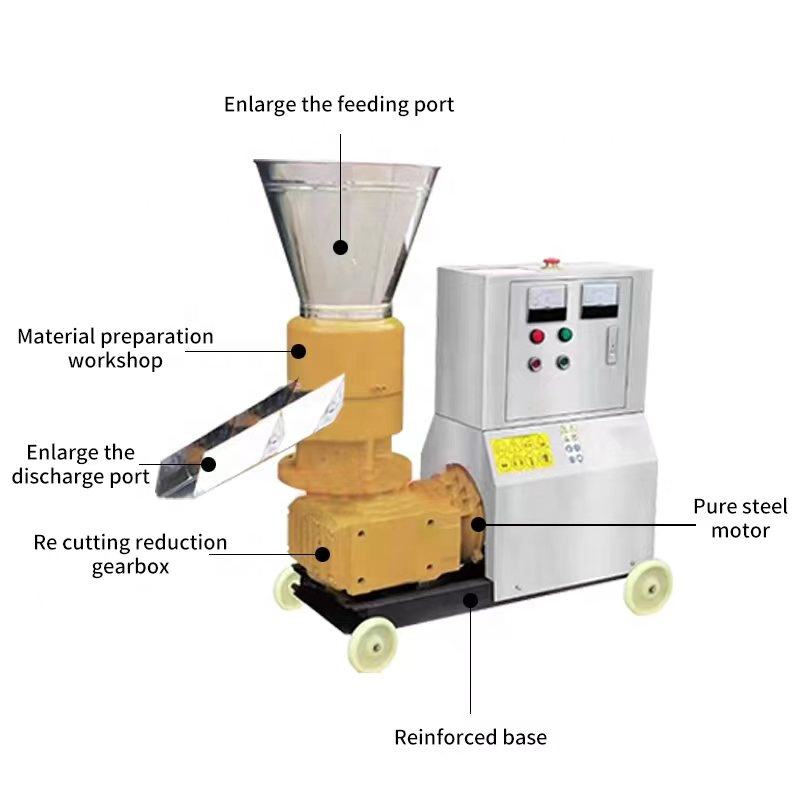 Enlarge the feeding port

Material preparation workshop

Enlarge the discharge port

Re cutting reduction gearbox

Pure steel motor

Reinforced base