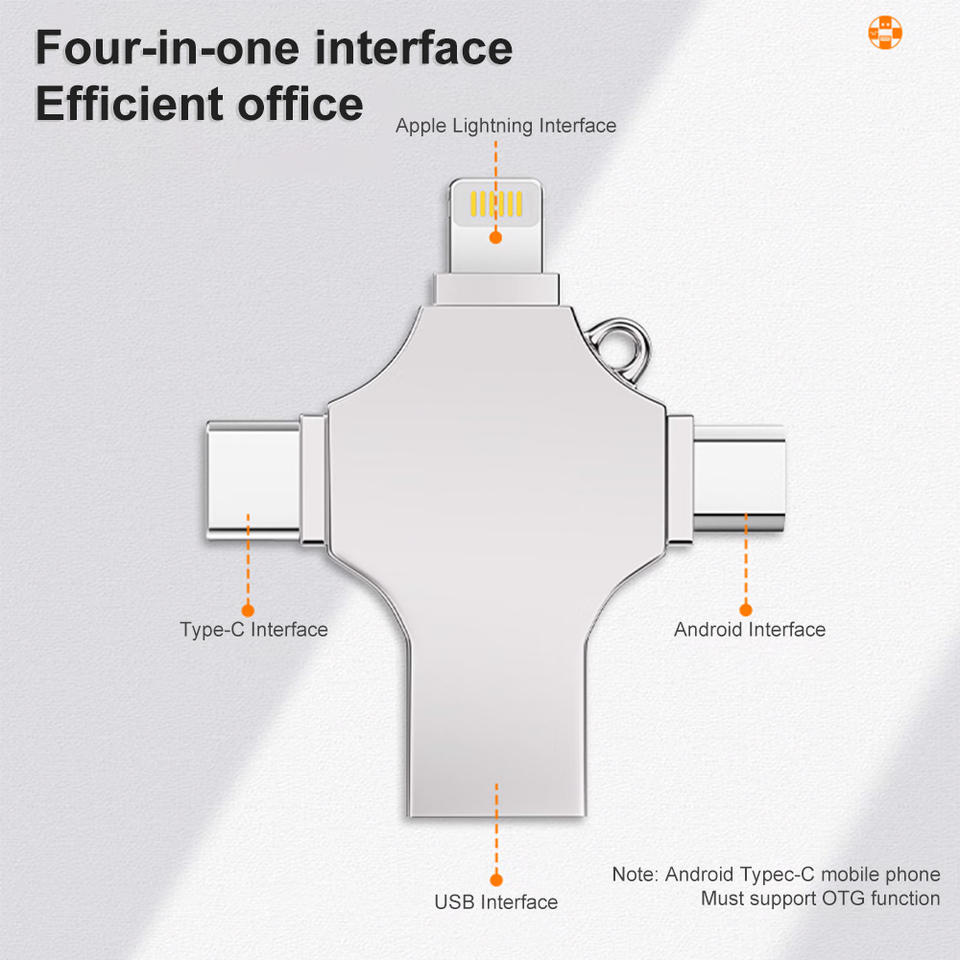 Four-in-one interface
Efficient office

Apple Lightning Interface

Type-C Interface

Android Interface

USB Interface

Note: Android Typec-C mobile phone
Must support OTG function