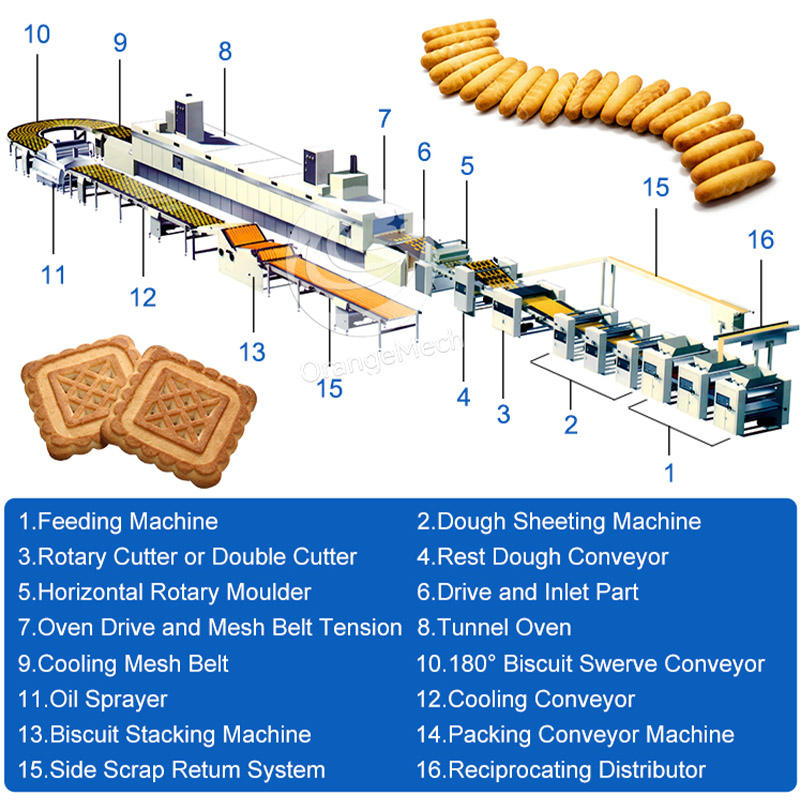 10
9
8
7
6
5
15
16
11
12
13
15
4
3
2
1
OrangeMech

1.Feeding Machine
2.Dough Sheeting Machine
3.Rotary Cutter or Double Cutter
4.Rest Dough Conveyor
5.Horizontal Rotary Moulder
6.Drive and Inlet Part
7.Oven Drive and Mesh Belt Tension
8.Tunnel Oven
9.Cooling Mesh Belt
10.180° Biscuit Swerve Conveyor
11.Oil Sprayer
12.Cooling Conveyor
13.Biscuit Stacking Machine
14.Packing Conveyor Machine
15.Side Scrap Retum System
16.Reciprocating Distributor