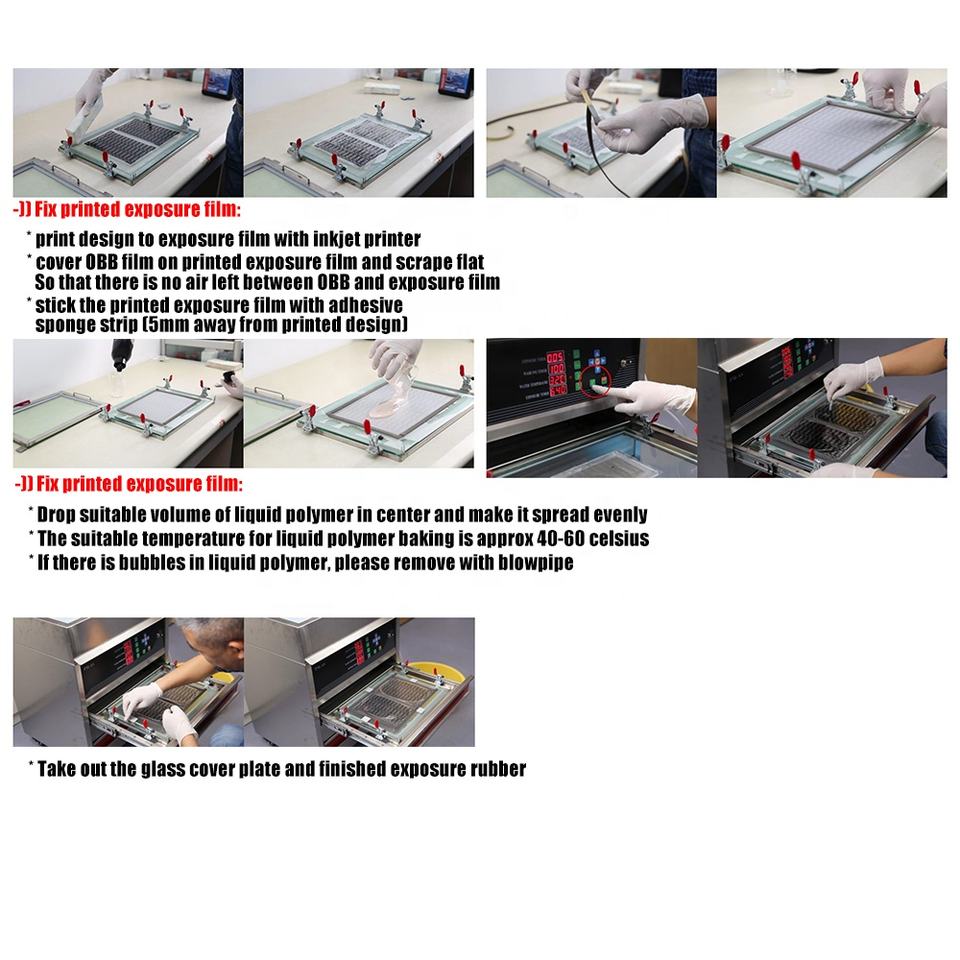 -)) Fix printed exposure film:

* print design to exposure film with inkjet printer
* cover OBB film on printed exposure film and scrape flat So that there is no air left between OBB and exposure film
* stick the printed exposure film with adhesive sponge strip (5mm away from printed design)

-)) Fix printed exposure film:

* Drop suitable volume of liquid polymer in center and make it spread evenly
* The suitable temperature for liquid polymer baking is approx 40-60 celsius
* If there is bubbles in liquid polymer, please remove with blowpipe

* Take out the glass cover plate and finished exposure rubber