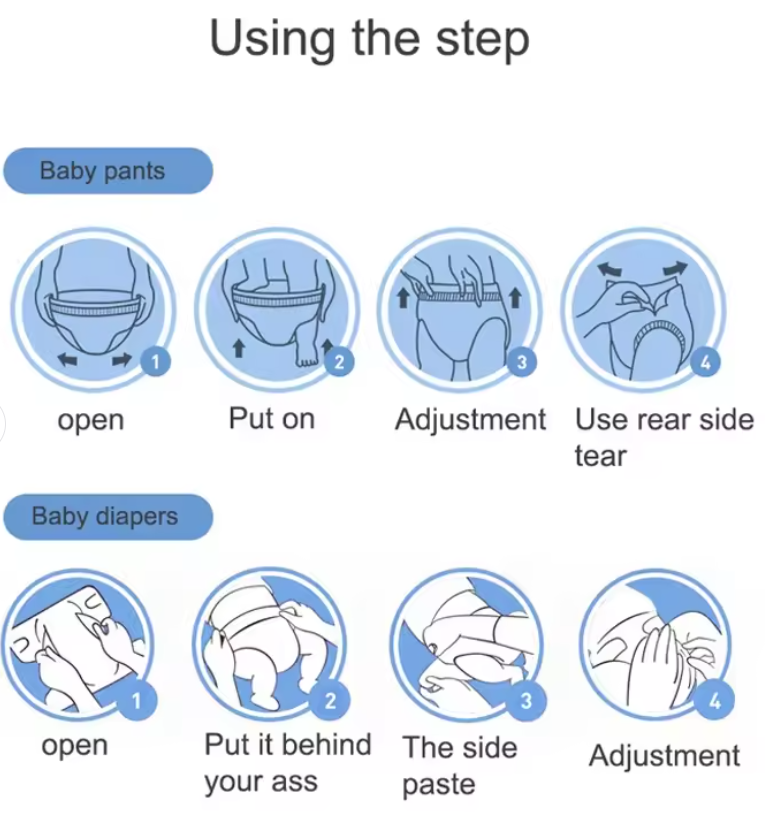 Using the step

Baby pants

1
open

2
Put on

3
Adjustment

4
Use rear side tear

Baby diapers

1
open

2
Put it behind your ass

3
The side paste

4
Adjustment