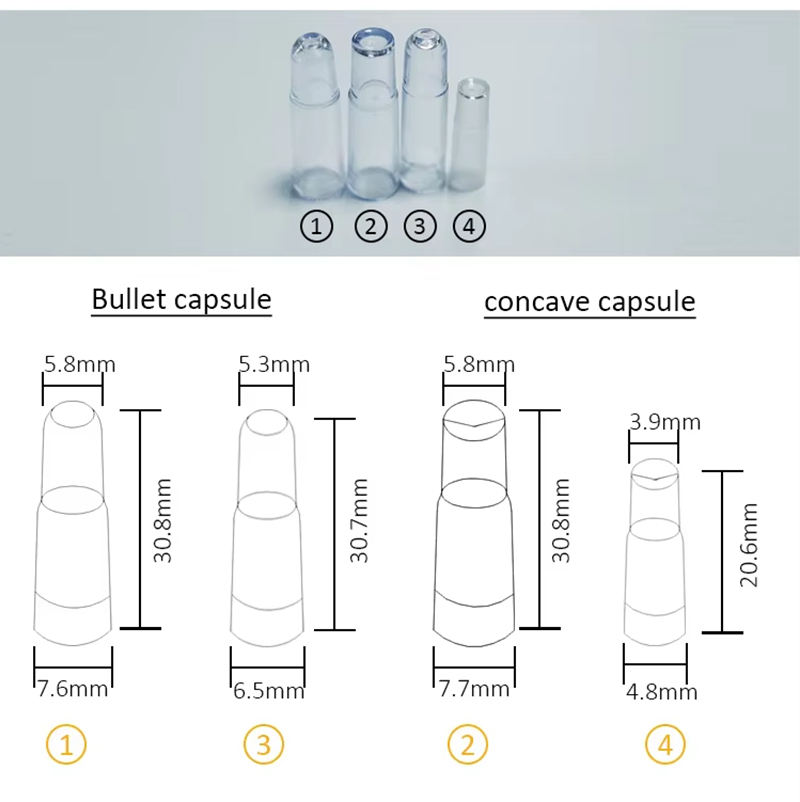 ① ② ③ ④

Bullet capsule

concave capsule

5.8mm
30.8mm
7.6mm
①

5.3mm
30.7mm
6.5mm
③

5.8mm
30.8mm
7.7mm
②

3.9mm
20.6mm
4.8mm
④