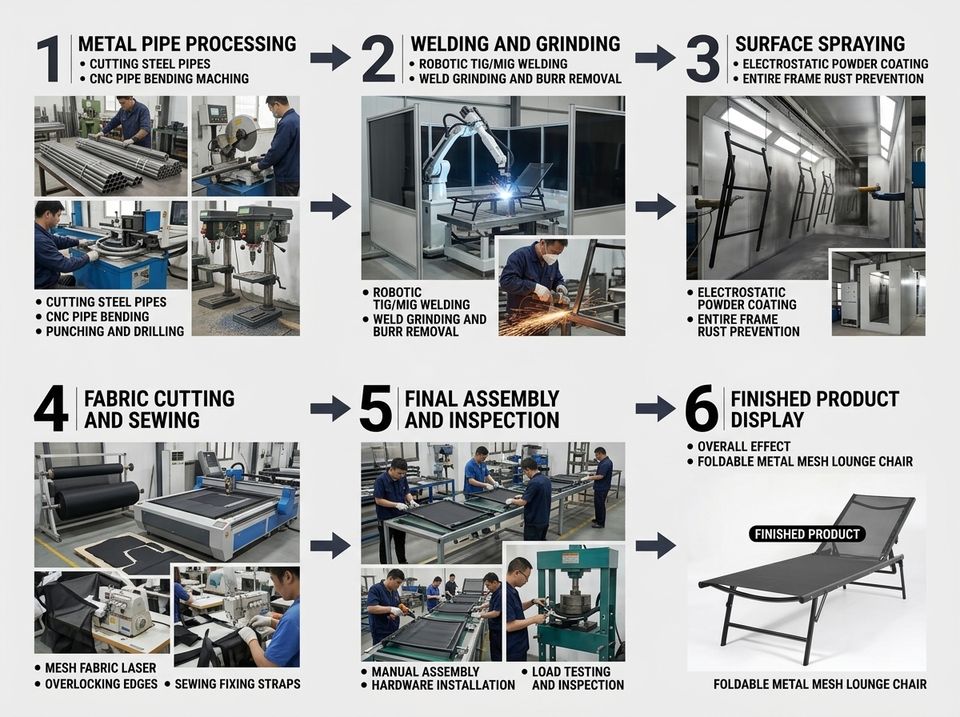 1 METAL PIPE PROCESSING
• CUTTING STEEL PIPES
• CNC PIPE BENDING MACHING

• CUTTING STEEL PIPES
• CNC PIPE BENDING
• PUNCHING AND DRILLING

2 WELDING AND GRINDING
• ROBOTIC TIG/MIG WELDING
• WELD GRINDING AND BURR REMOVAL

• ROBOTIC TIG/MIG WELDING
• WELD GRINDING AND BURR REMOVAL

3 SURFACE SPRAYING
• ELECTROSTATIC POWDER COATING
• ENTIRE FRAME RUST PREVENTION

• ELECTROSTATIC POWDER COATING
• ENTIRE FRAME RUST PREVENTION

4 FABRIC CUTTING AND SEWING

• MESH FABRIC LASER
• OVERLOCKING EDGES
• SEWING FIXING STRAPS

5 FINAL ASSEMBLY AND INSPECTION

• MANUAL ASSEMBLY
• HARDWARE INSTALLATION
• LOAD TESTING AND INSPECTION

6 FINISHED PRODUCT DISPLAY
• OVERALL EFFECT
• FOLDABLE METAL MESH LOUNGE CHAIR

FINISHED PRODUCT

FOLDABLE METAL MESH LOUNGE CHAIR