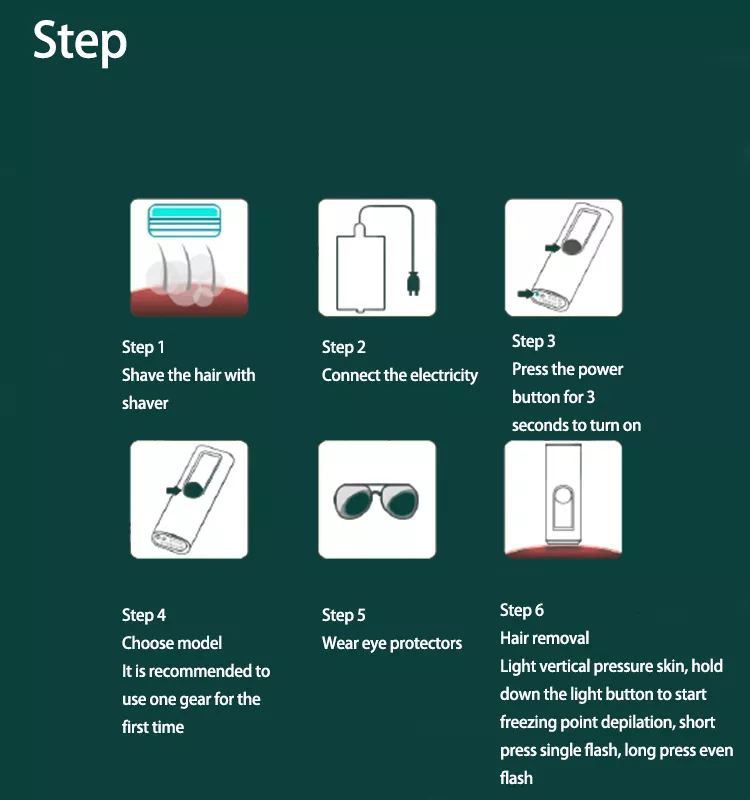 Step

Step 1
Shave the hair with shaver

Step 2
Connect the electricity

Step 3
Press the power button for 3 seconds to turn on

Step 4
Choose model
It is recommended to use one gear for the first time

Step 5
Wear eye protectors

Step 6
Hair removal
Light vertical pressure skin, hold down the light button to start freezing point depilation, short press single flash, long press even flash