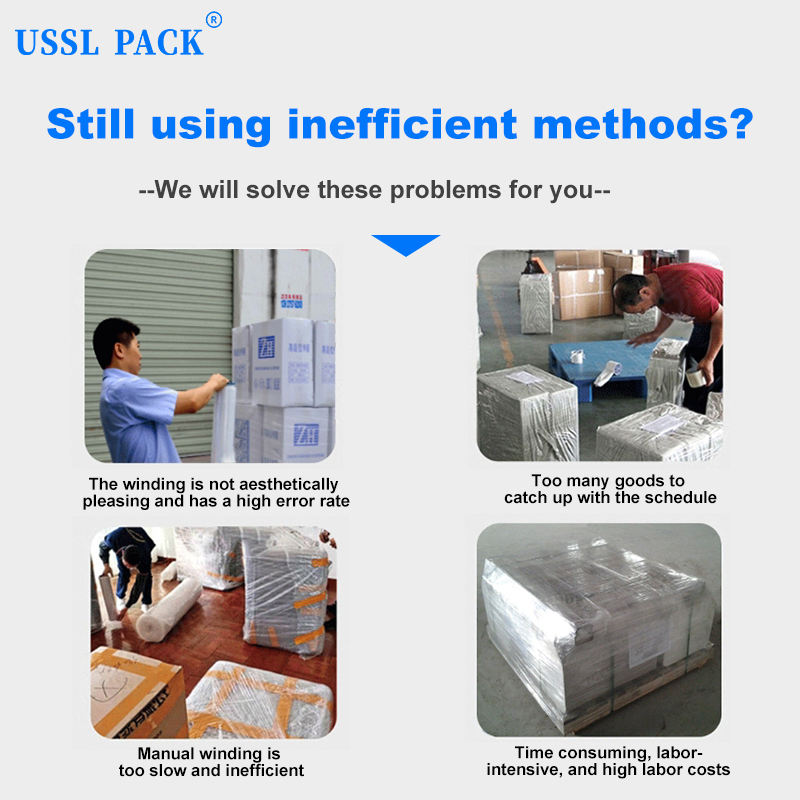 USSL PACK®

Still using inefficient methods?

--We will solve these problems for you--

The winding is not aesthetically pleasing and has a high error rate

Too many goods to catch up with the schedule

Manual winding is too slow and inefficient

Time consuming, labor-intensive, and high labor costs