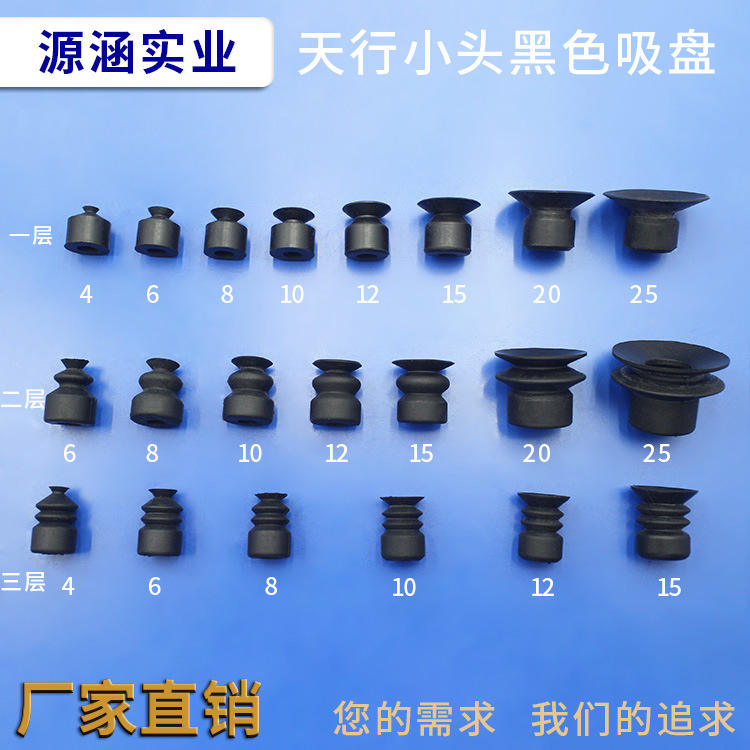 源涵实业 天行小头黑色吸盘

一层
4 6 8 10 12 15 20 25

二层
6 8 10 12 15 20 25

三层 4 6 8 10 12 15

厂家直销 您的需求 我们的追求