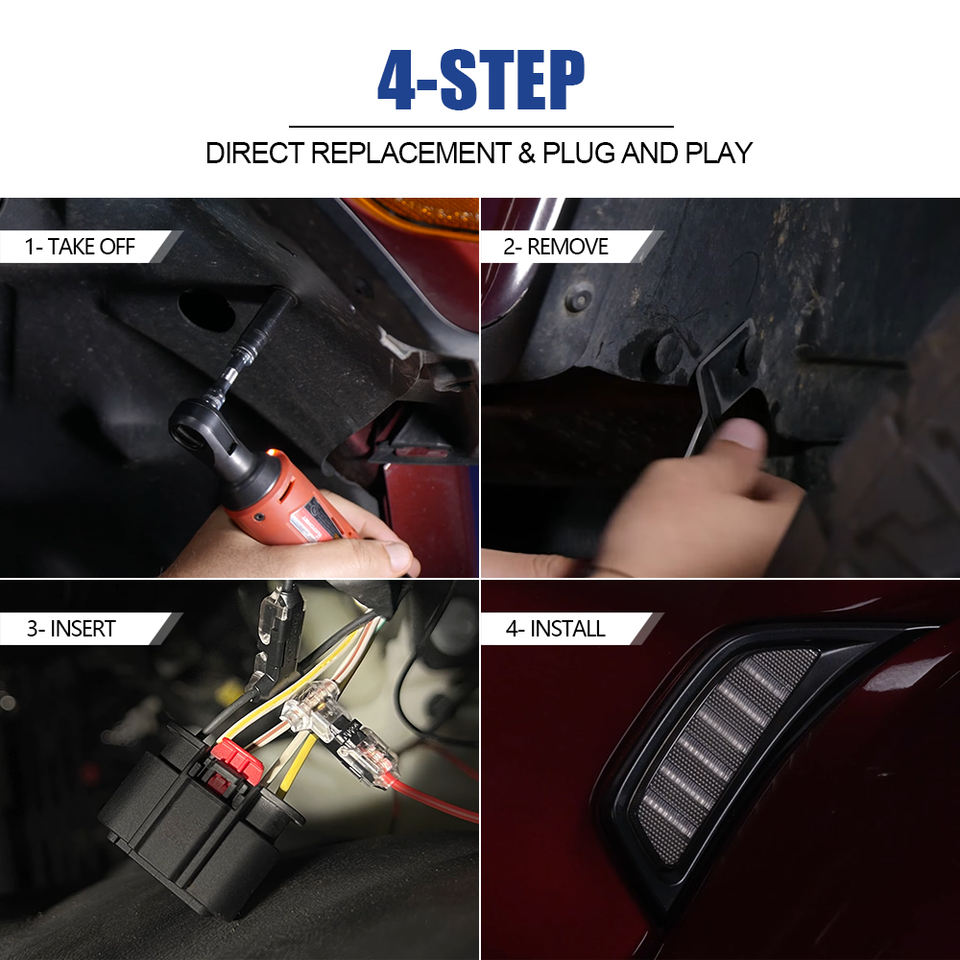 4-STEP

DIRECT REPLACEMENT & PLUG AND PLAY

1- TAKE OFF

2- REMOVE

3- INSERT

4- INSTALL