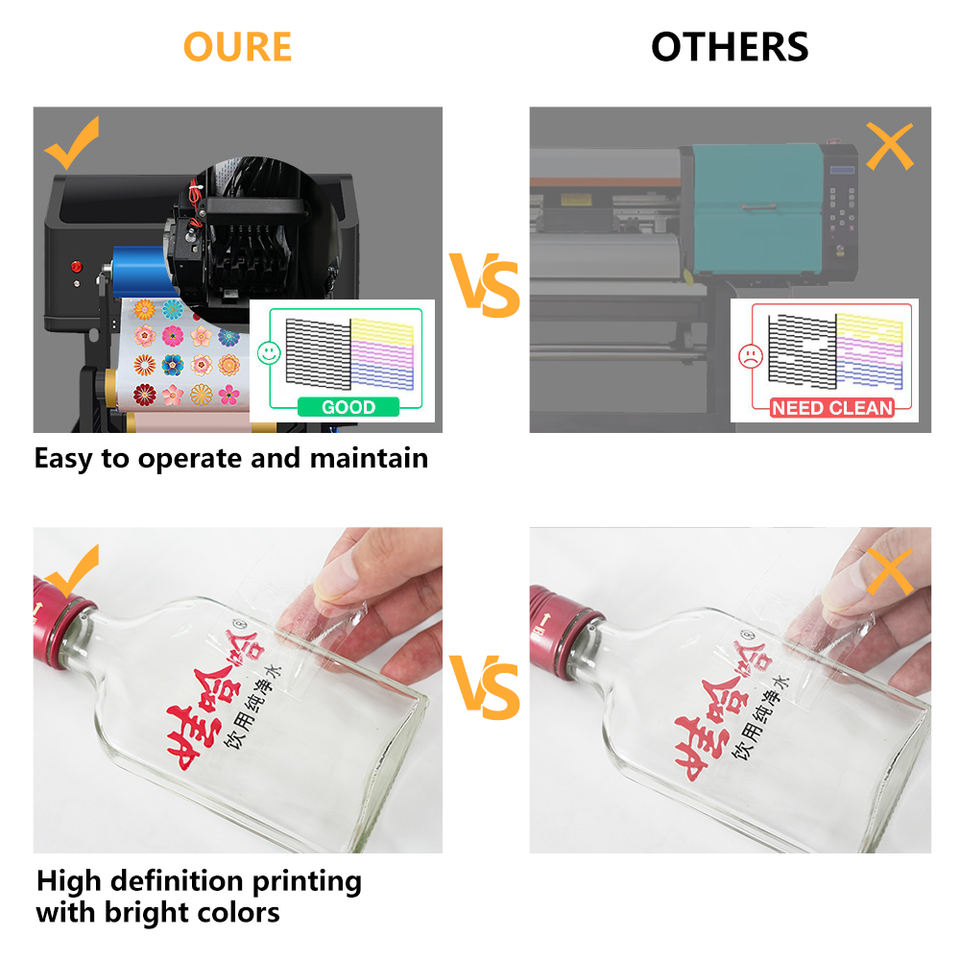 OURE

OTHERS

VS

GOOD

NEED CLEAN

Easy to operate and maintain

娃哈哈
饮用纯净水

VS

娃哈哈
饮用纯净水

High definition printing with bright colors