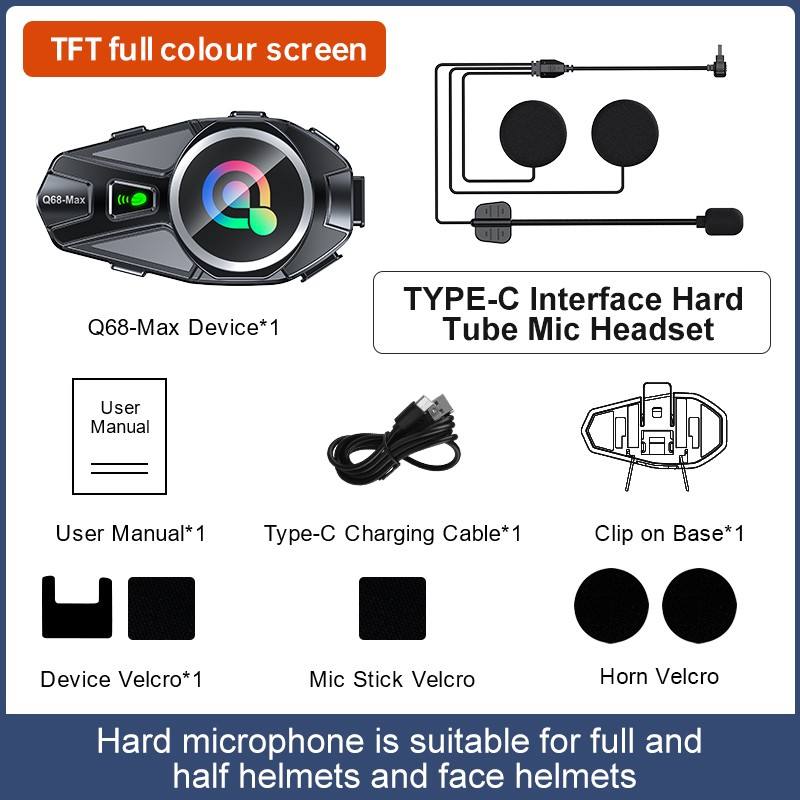 TFT full colour screen

Q68-Max

Q68-Max Device*1

TYPE-C Interface Hard Tube Mic Headset

User Manual

User Manual*1

Type-C Charging Cable*1

Clip on Base*1

Device Velcro*1

Mic Stick Velcro

Horn Velcro

Hard microphone is suitable for full and half helmets and face helmets