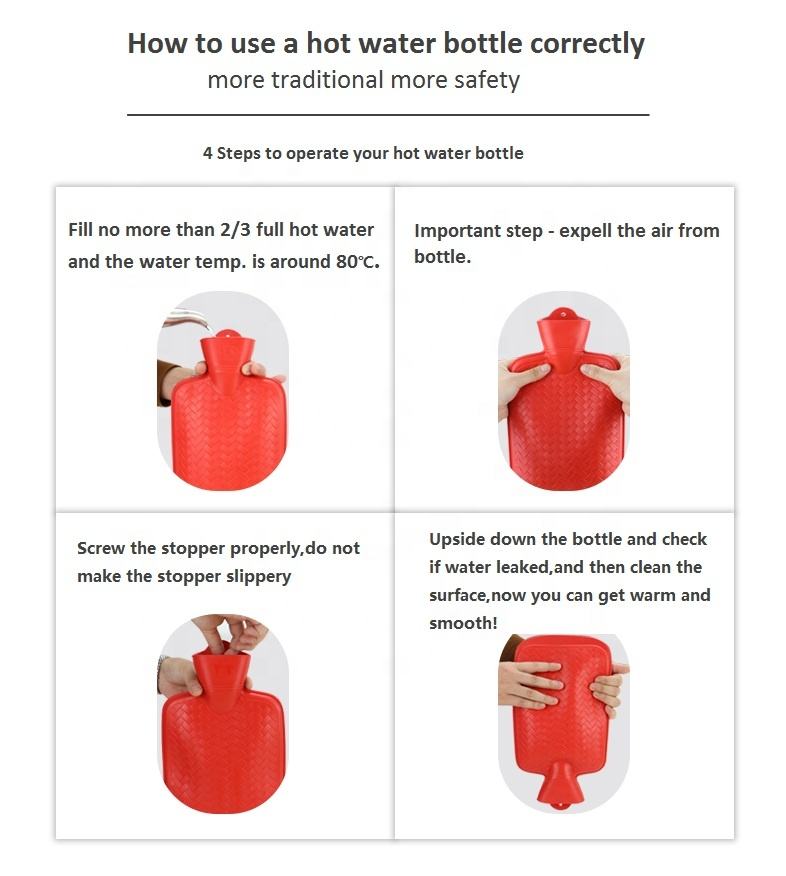 How to use a hot water bottle correctly
more traditional more safety

4 Steps to operate your hot water bottle

Fill no more than 2/3 full hot water and the water temp. is around 80℃.

Important step - expell the air from bottle.

Screw the stopper properly,do not make the stopper slippery

Upside down the bottle and check if water leaked,and then clean the surface,now you can get warm and smooth!