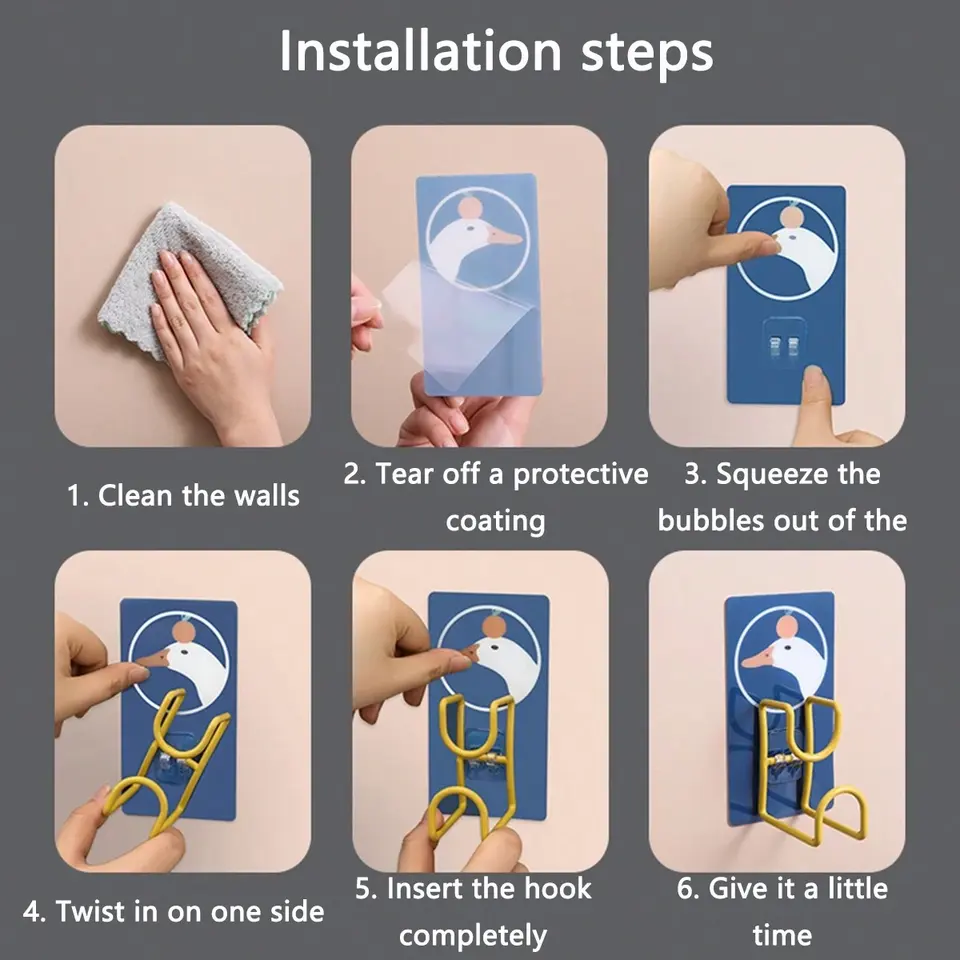 Installation steps

1. Clean the walls

2. Tear off a protective coating

3. Squeeze the bubbles out of the

4. Twist in on one side

5. Insert the hook completely

6. Give it a little time