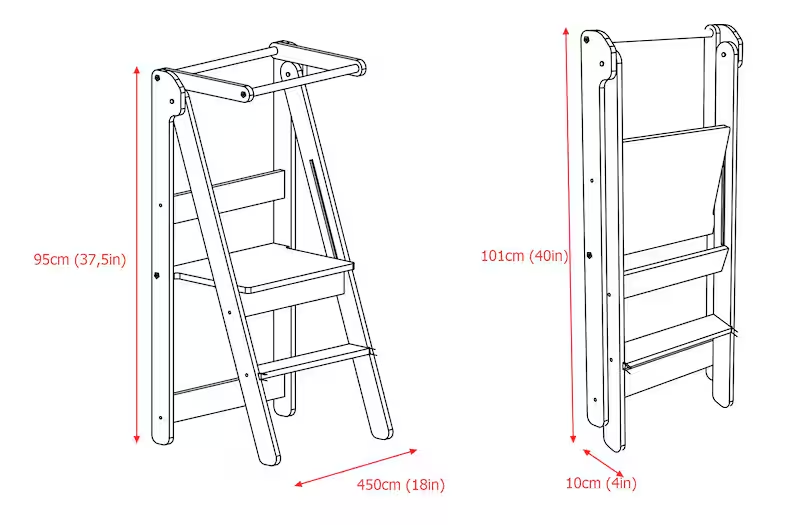 95cm (37,5in)

450cm (18in)

101cm (40in)

10cm (4in)