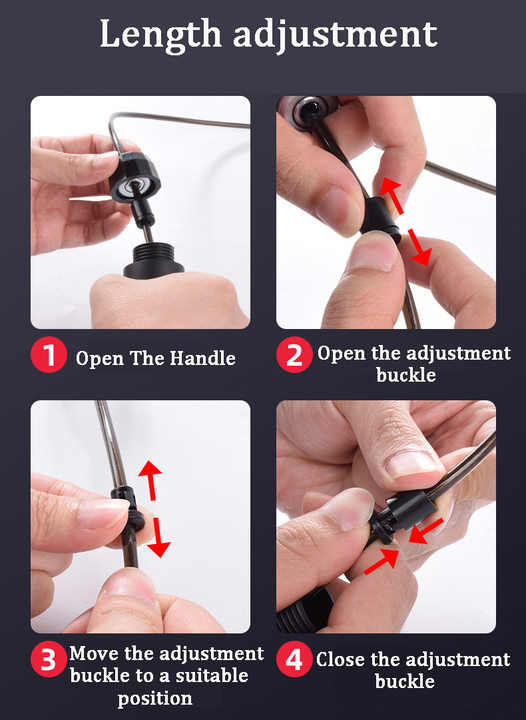 Length adjustment

1 Open The Handle

2 Open the adjustment buckle

3 Move the adjustment buckle to a suitable position

4 Close the adjustment buckle