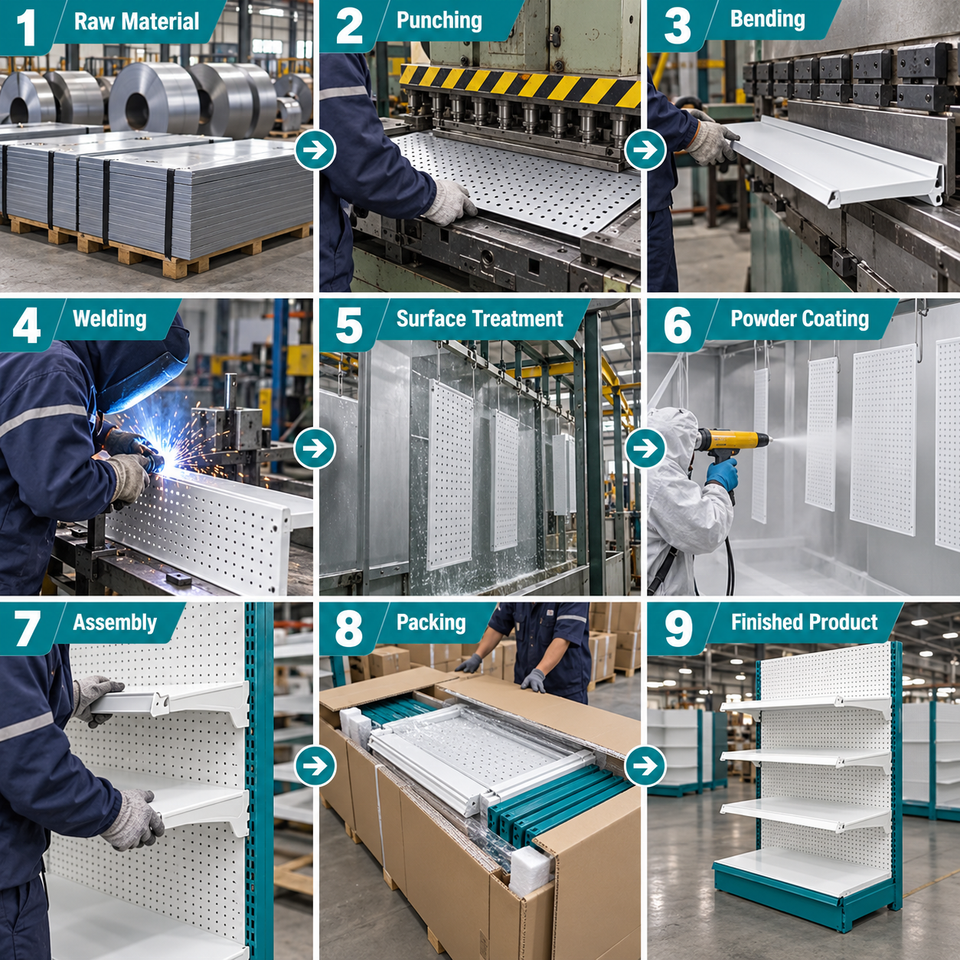 1 Raw Material

2 Punching

3 Bending

4 Welding

5 Surface Treatment

6 Powder Coating

7 Assembly

8 Packing

9 Finished Product