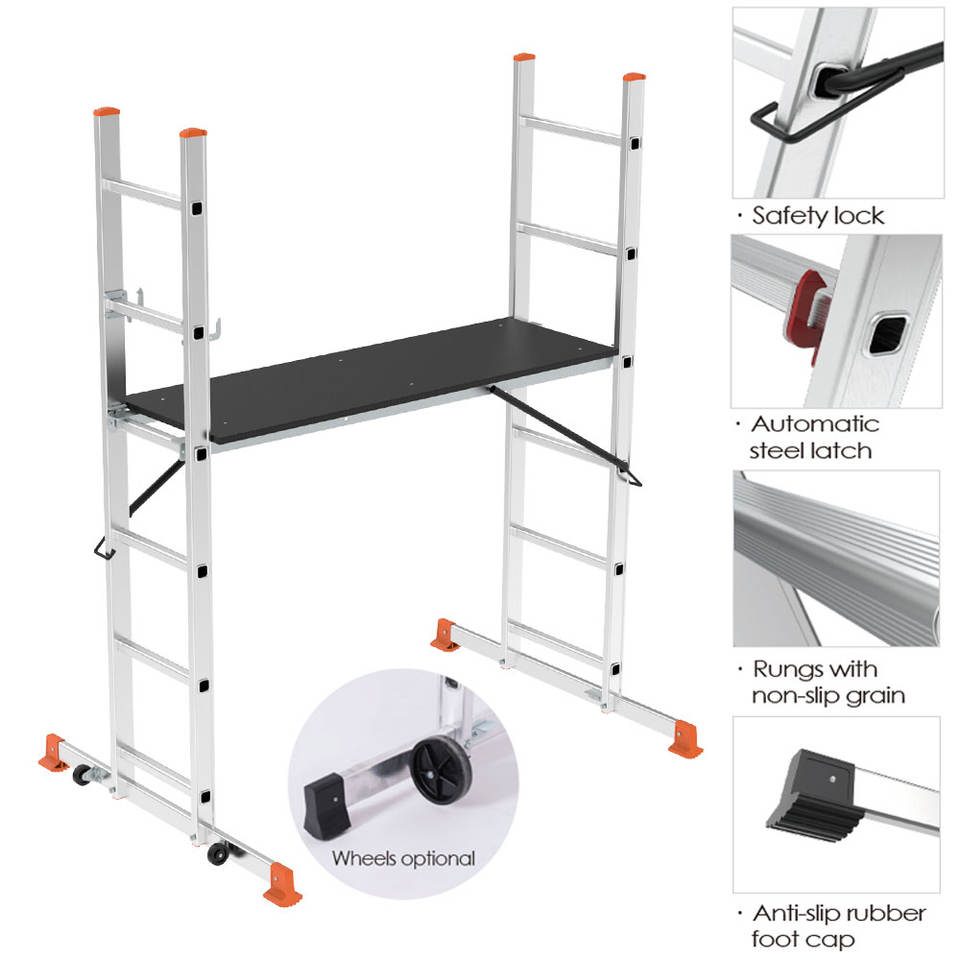 Wheels optional

· Safety lock

· Automatic steel latch

· Rungs with non-slip grain

· Anti-slip rubber foot cap