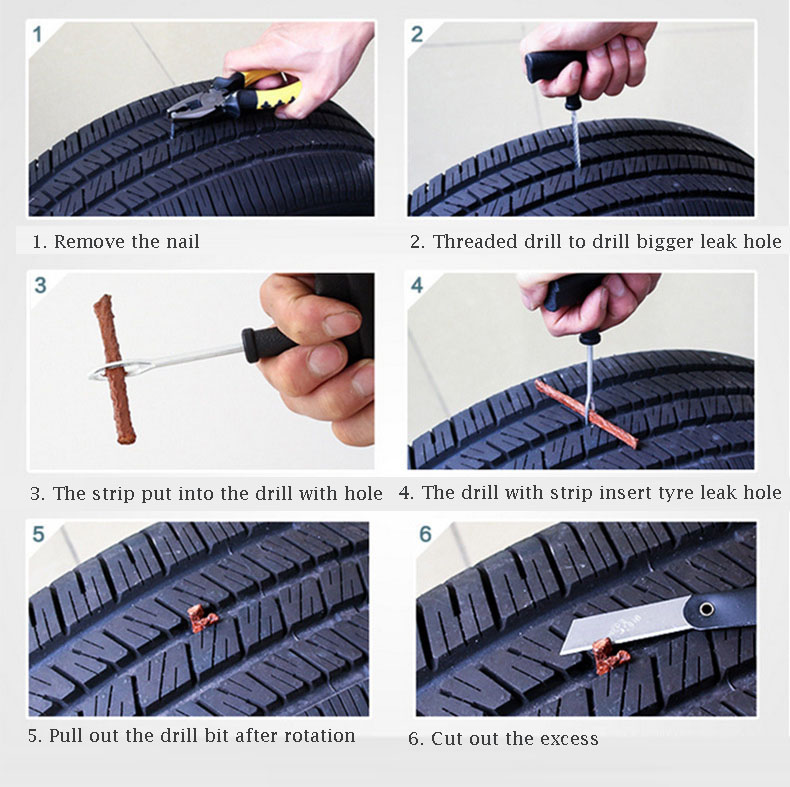 1

1. Remove the nail

2

2. Threaded drill to drill bigger leak hole

3

3. The strip put into the drill with hole

4

4. The drill with strip insert tyre leak hole

5

5. Pull out the drill bit after rotation

6

6. Cut out the excess