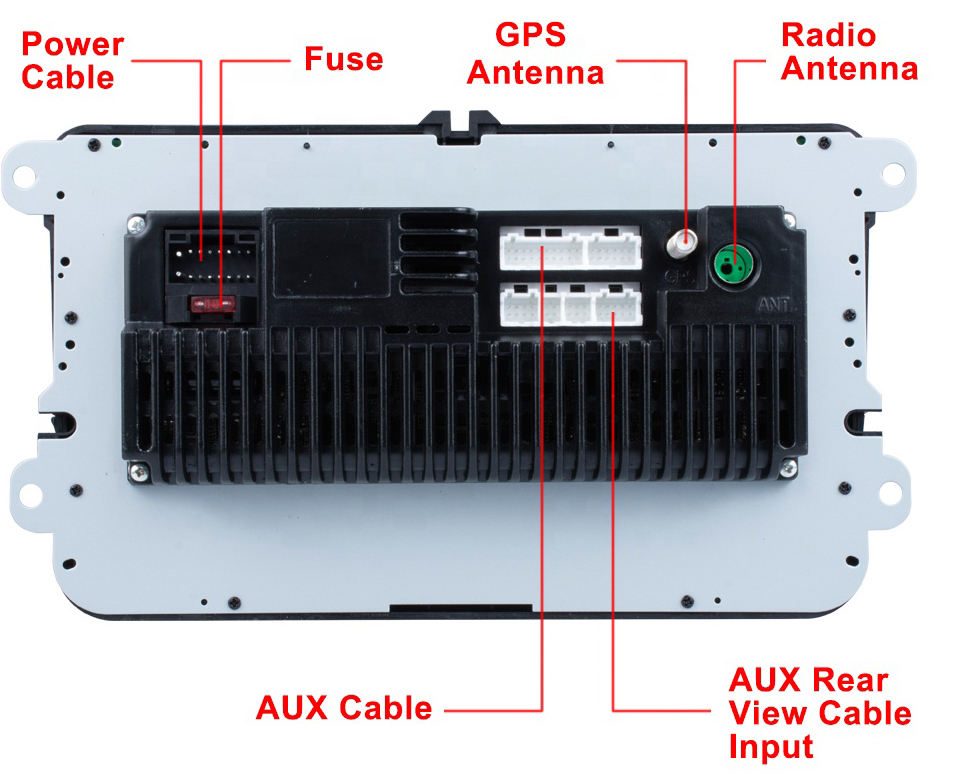 Power Cable

Fuse

GPS Antenna

Radio Antenna

GPS

ANT.

AUX Cable

AUX Rear View Cable Input