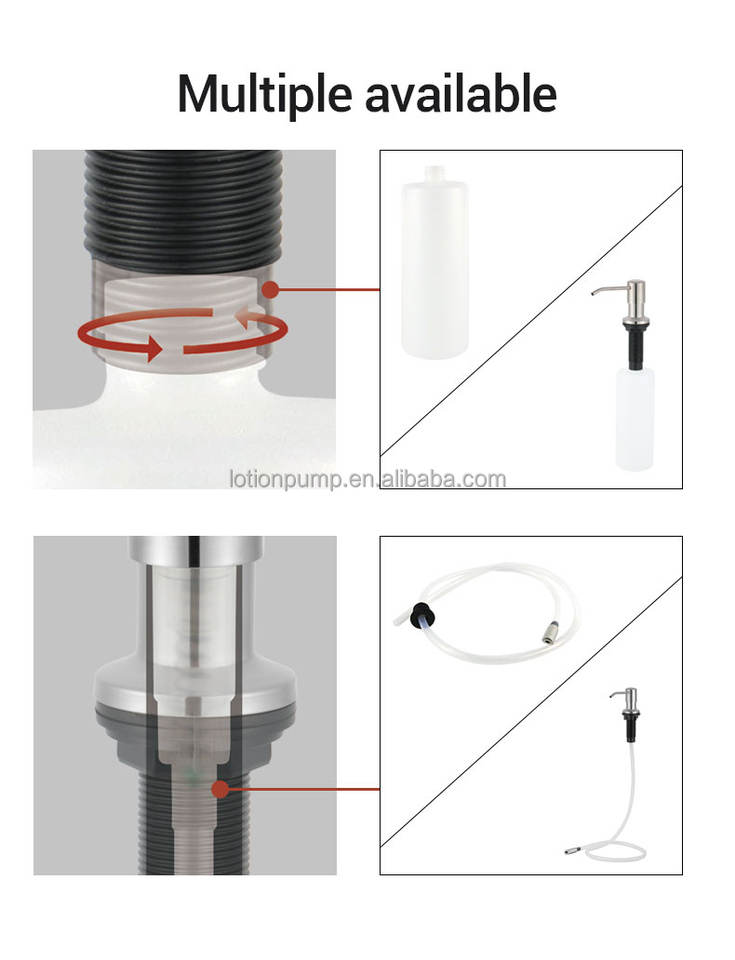 Multiple available

lotionpump.en.alibaba.com