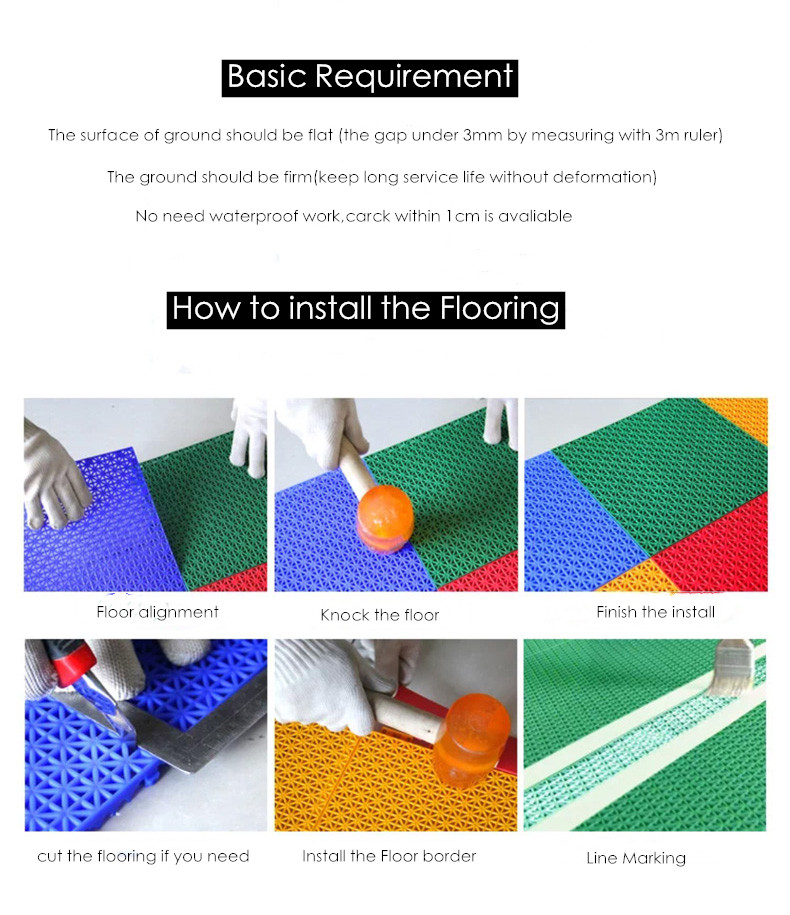 Basic Requirement

The surface of ground should be flat (the gap under 3mm by measuring with 3m ruler)

The ground should be firm(keep long service life without deformation)

No need waterproof work,carck within 1cm is avaliable

How to install the Flooring

Floor alignment

Knock the floor

Finish the install

cut the flooring if you need

Install the Floor border

Line Marking