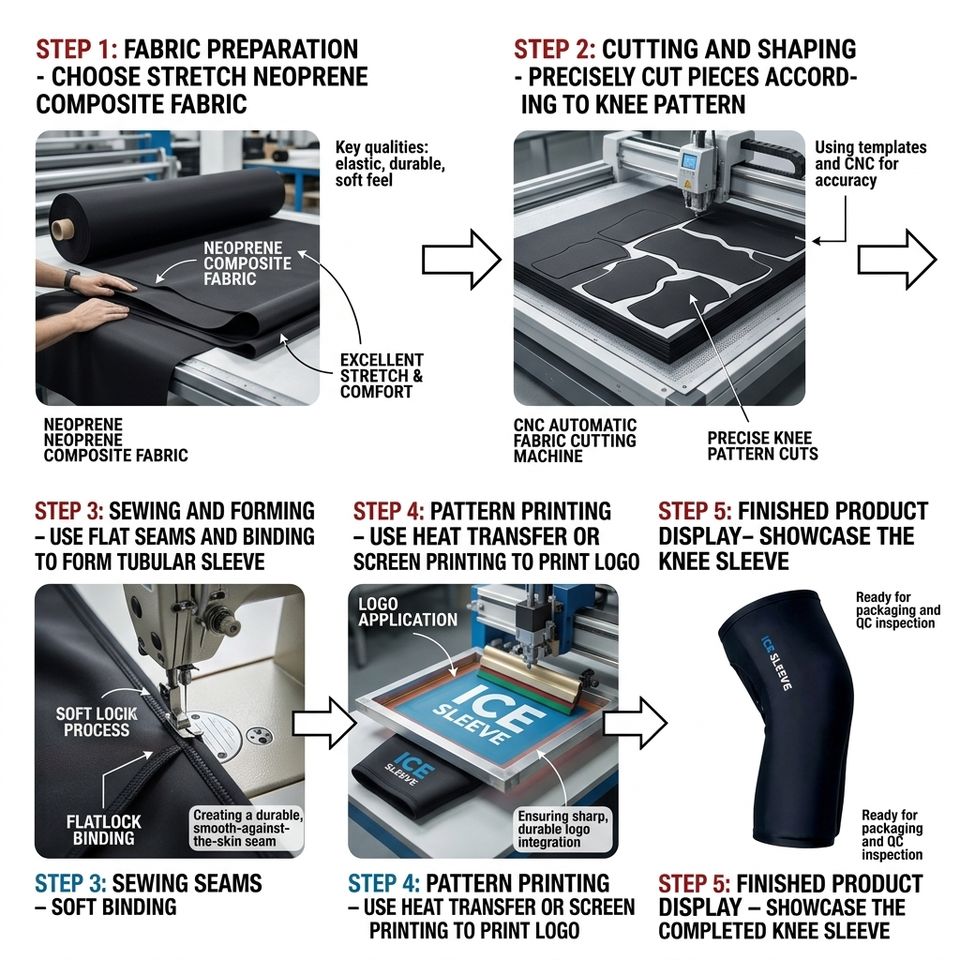 STEP 1: FABRIC PREPARATION - CHOOSE STRETCH NEOPRENE COMPOSITE FABRIC

Key qualities: elastic, durable, soft feel

NEOPRENE COMPOSITE FABRIC

EXCELLENT STRETCH & COMFORT

NEOPRENE NEOPRENE COMPOSITE FABRIC

STEP 2: CUTTING AND SHAPING - PRECISELY CUT PIECES ACCORDING TO KNEE PATTERN

Using templates and CNC for accuracy

CNC AUTOMATIC FABRIC CUTTING MACHINE

PRECISE KNEE PATTERN CUTS

STEP 3: SEWING AND FORMING – USE FLAT SEAMS AND BINDING TO FORM TUBULAR SLEEVE

SOFT LOCIK PROCESS

FLATLOCK BINDING

Creating a durable, smooth-against-the-skin seam

STEP 3: SEWING SEAMS – SOFT BINDING

STEP 4: PATTERN PRINTING – USE HEAT TRANSFER OR SCREEN PRINTING TO PRINT LOGO

LOGO APPLICATION

ICE SLEEVE

ICE SLEEVE

Ensuring sharp, durable logo integration

STEP 4: PATTERN PRINTING – USE HEAT TRANSFER OR SCREEN PRINTING TO PRINT LOGO

STEP 5: FINISHED PRODUCT DISPLAY– SHOWCASE THE KNEE SLEEVE

Ready for packaging and QC inspection

ICE SLEEVE

Ready for packaging and QC inspection

STEP 5: FINISHED PRODUCT DISPLAY – SHOWCASE THE COMPLETED KNEE SLEEVE