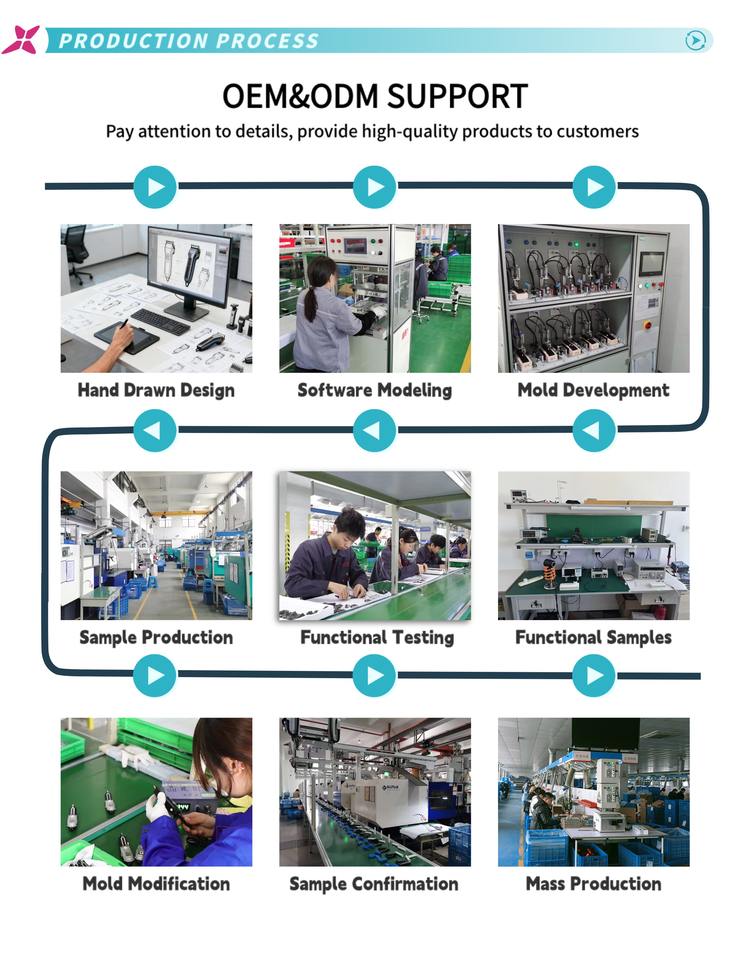 PRODUCTION PROCESS

OEM&ODM SUPPORT

Pay attention to details, provide high-quality products to customers

Hand Drawn Design

Software Modeling

Mold Development

Sample Production

Functional Testing

Functional Samples

Mold Modification

Sample Confirmation

Mass Production