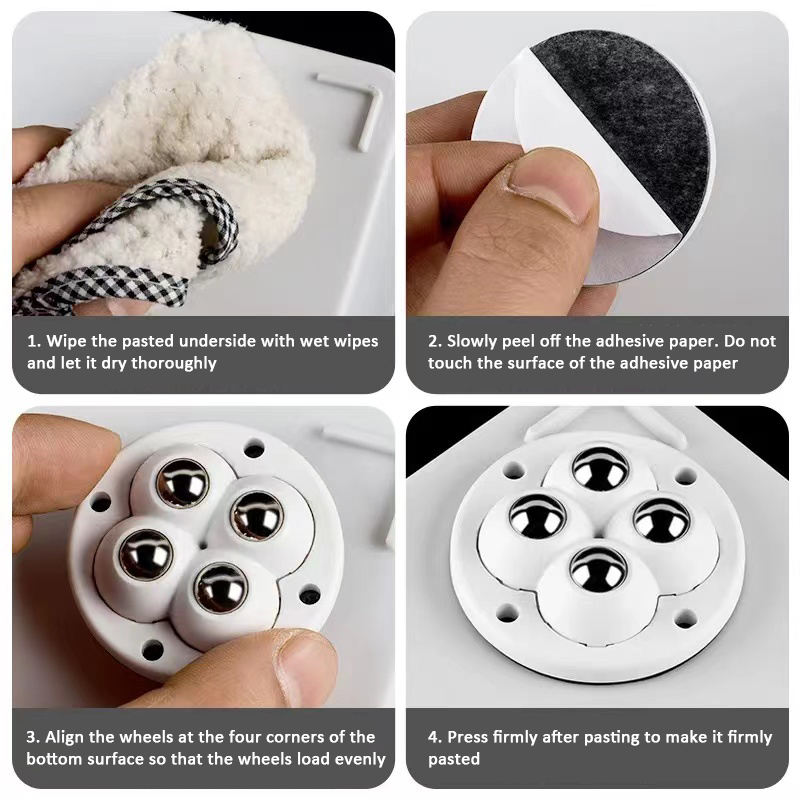 1. Wipe the pasted underside with wet wipes and let it dry thoroughly

2. Slowly peel off the adhesive paper. Do not touch the surface of the adhesive paper

3. Align the wheels at the four corners of the bottom surface so that the wheels load evenly

4. Press firmly after pasting to make it firmly pasted