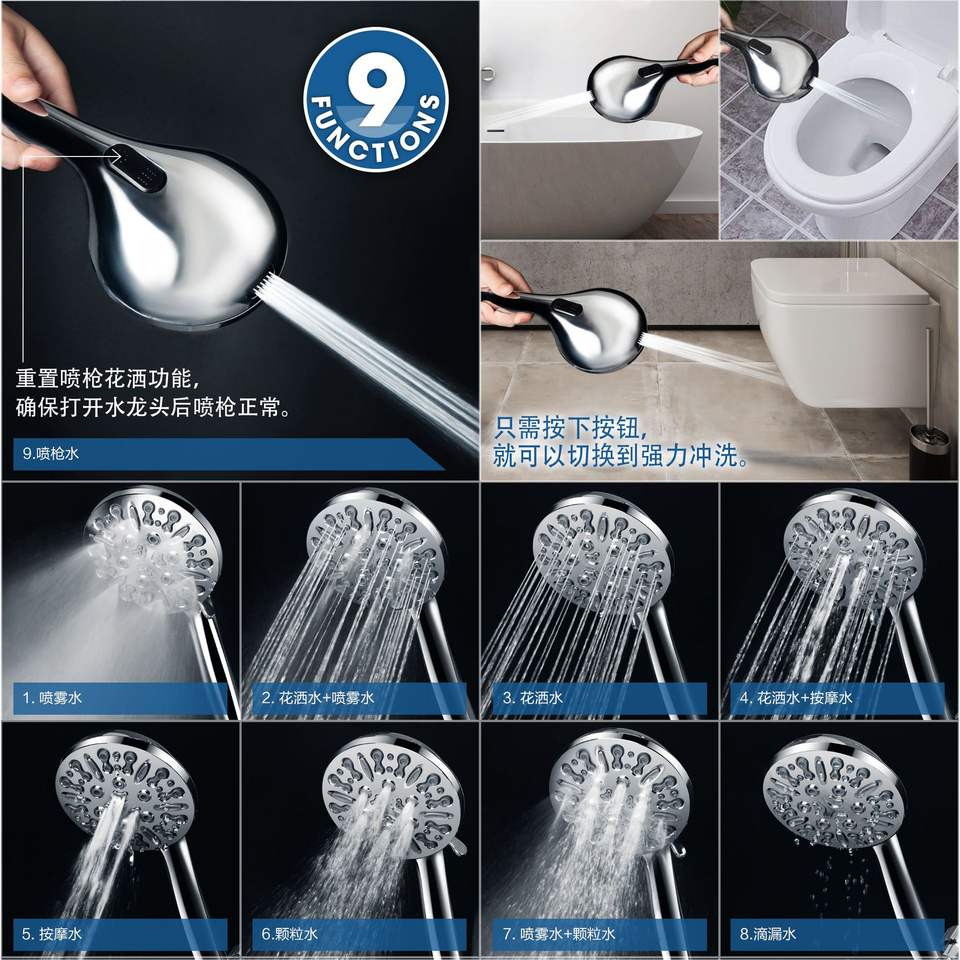 9
FUNCTIONS

重置喷枪花洒功能，
确保打开水龙头后喷枪正常。

9.喷枪水

只需按下按钮，
就可以切换到强力冲洗。

1. 喷雾水

2. 花洒水+喷雾水

3. 花洒水

4. 花洒水+按摩水

5. 按摩水

6.颗粒水

7. 喷雾水+颗粒水

8.滴漏水