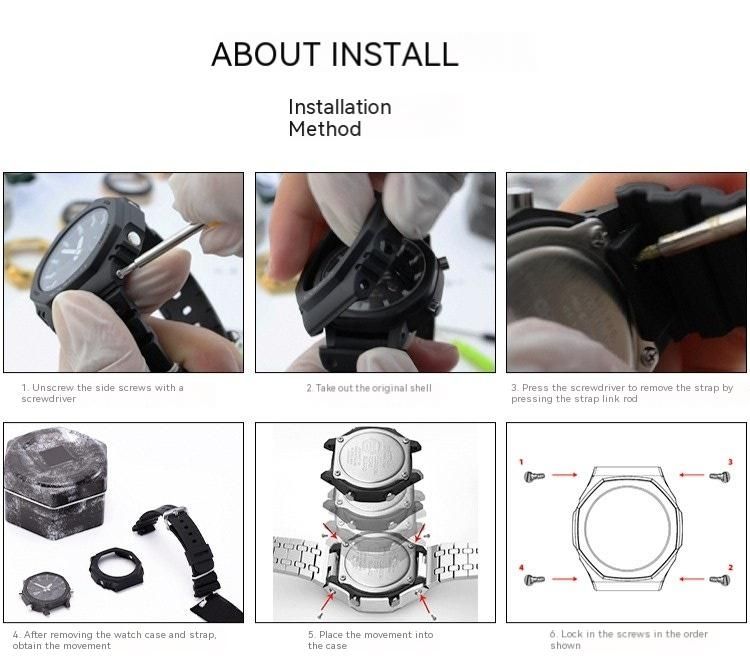 ABOUT INSTALL

Installation Method

1. Unscrew the side screws with a screwdriver

2. Take out the original shell

3. Press the screwdriver to remove the strap by pressing the strap link rod

4. After removing the watch case and strap, obtain the movement

5. Place the movement into the case

1

3

4

2

6. Lock in the screws in the order shown