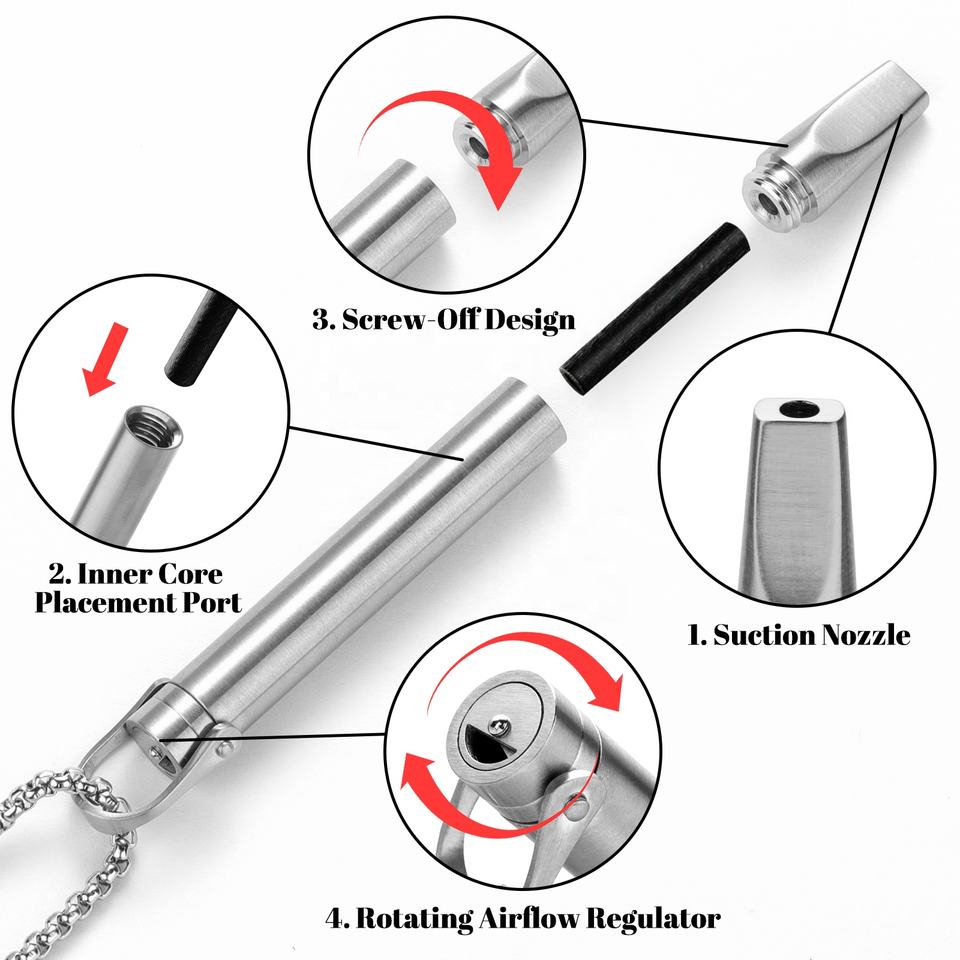 3. Screw-Off Design

2. Inner Core Placement Port

1. Suction Nozzle

4. Rotating Airflow Regulator