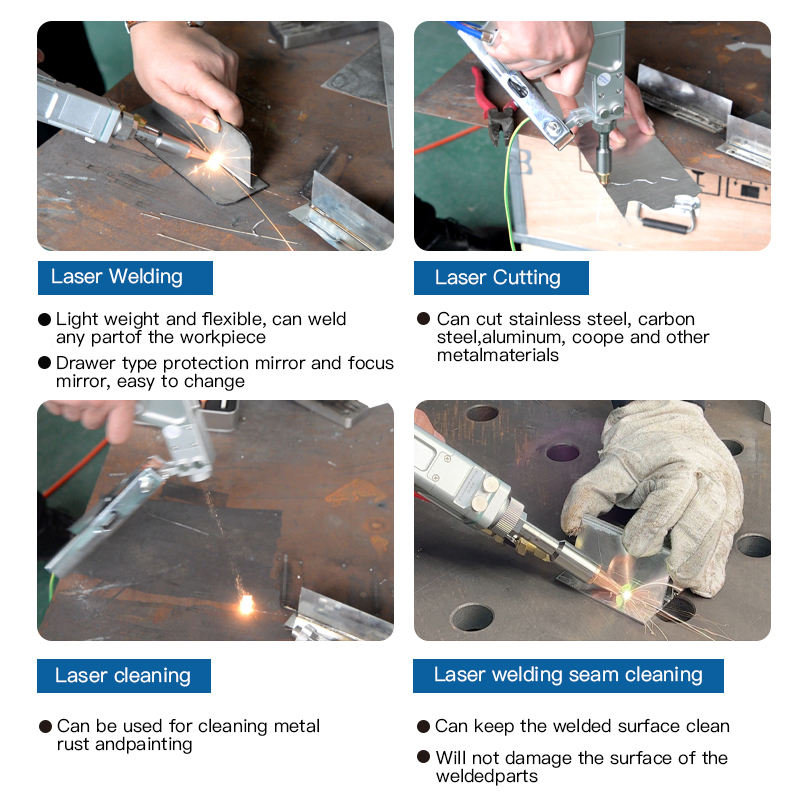 Laser Welding

● Light weight and flexible, can weld any partof the workpiece

● Drawer type protection mirror and focus mirror, easy to change

Laser Cutting

● Can cut stainless steel, carbon steel,aluminum, coope and other metalmaterials

Laser cleaning

● Can be used for cleaning metal rust andpainting

Laser welding seam cleaning

● Can keep the welded surface clean

● Will not damage the surface of the weldedparts