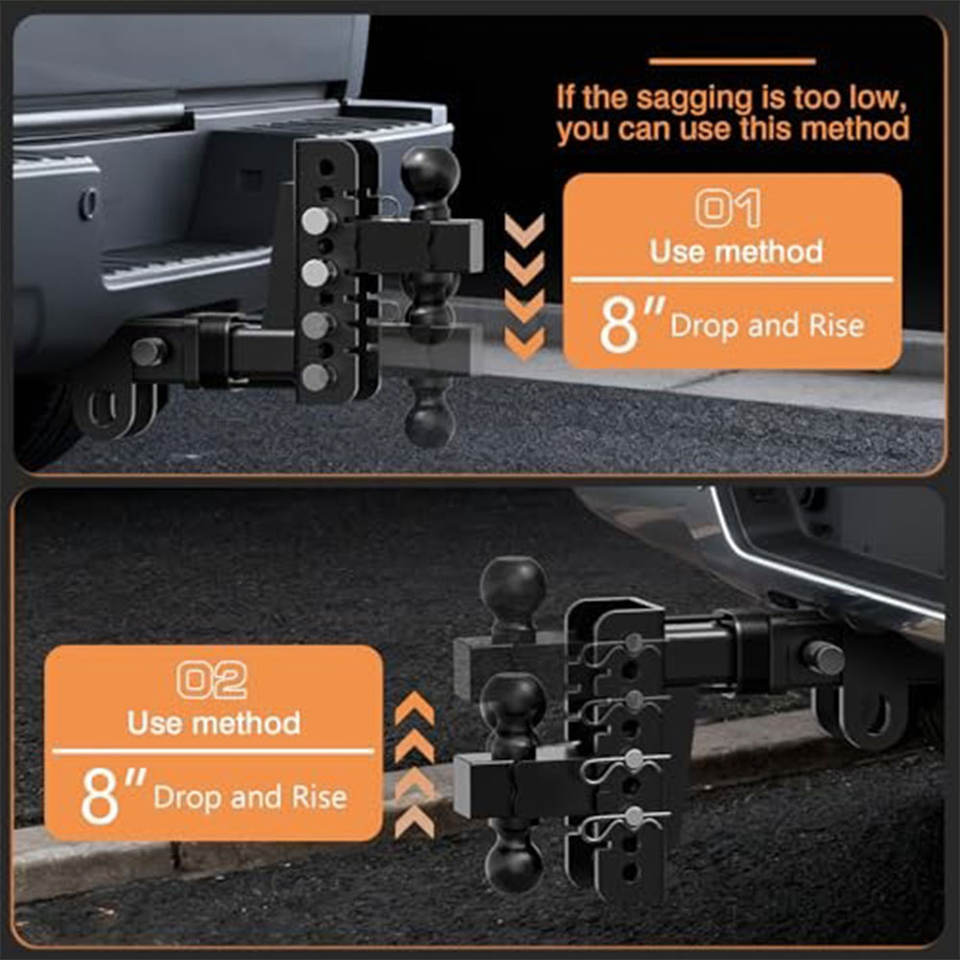 If the sagging is too low, you can use this method

01
Use method

8" Drop and Rise

02
Use method

8" Drop and Rise