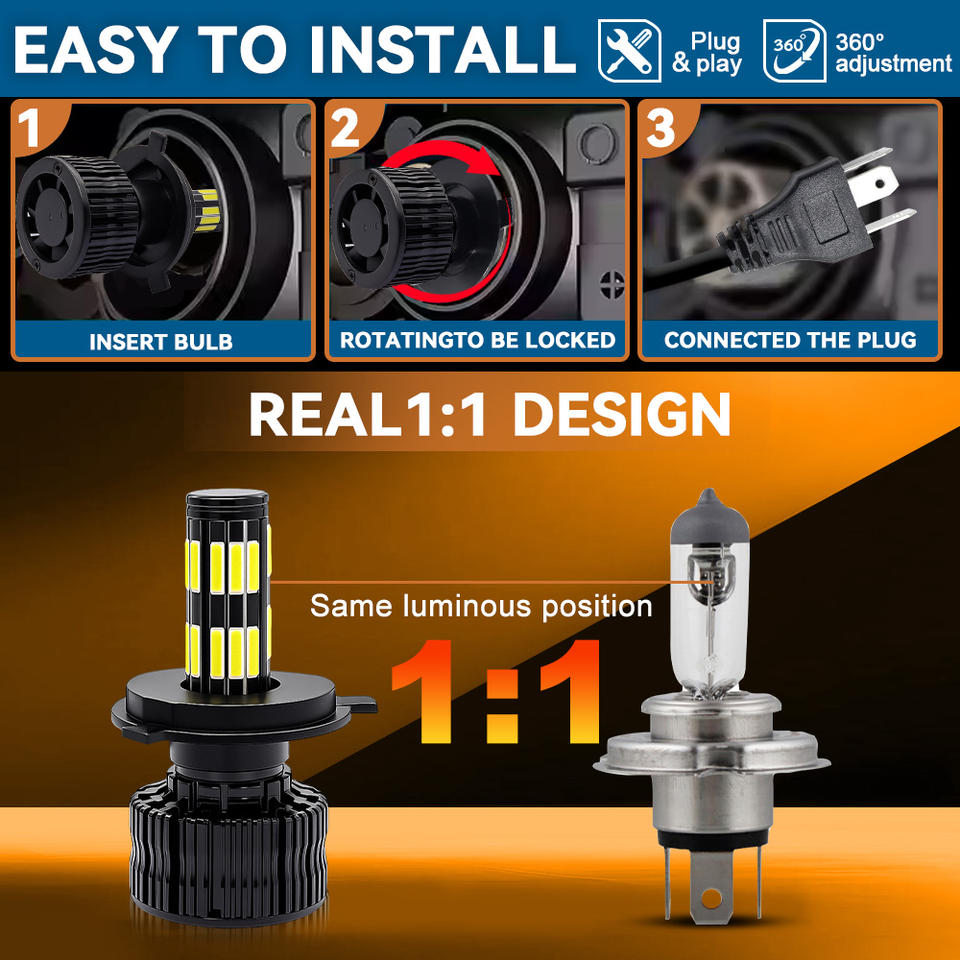 EASY TO INSTALL

Plug & play

360°

360° adjustment

1

INSERT BULB

2

ROTATINGTO BE LOCKED

3

CONNECTED THE PLUG

REAL1:1 DESIGN

Same luminous position

1:1