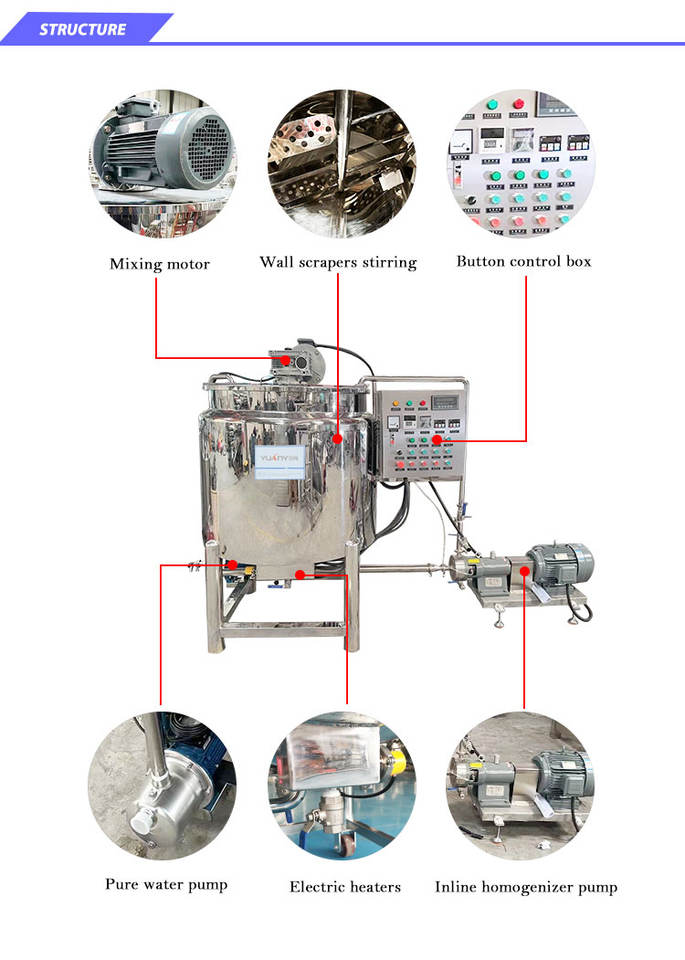 STRUCTURE

Mixing motor

Wall scrapers stirring

Button control box

YUANYANG

Pure water pump

Electric heaters

Inline homogenizer pump