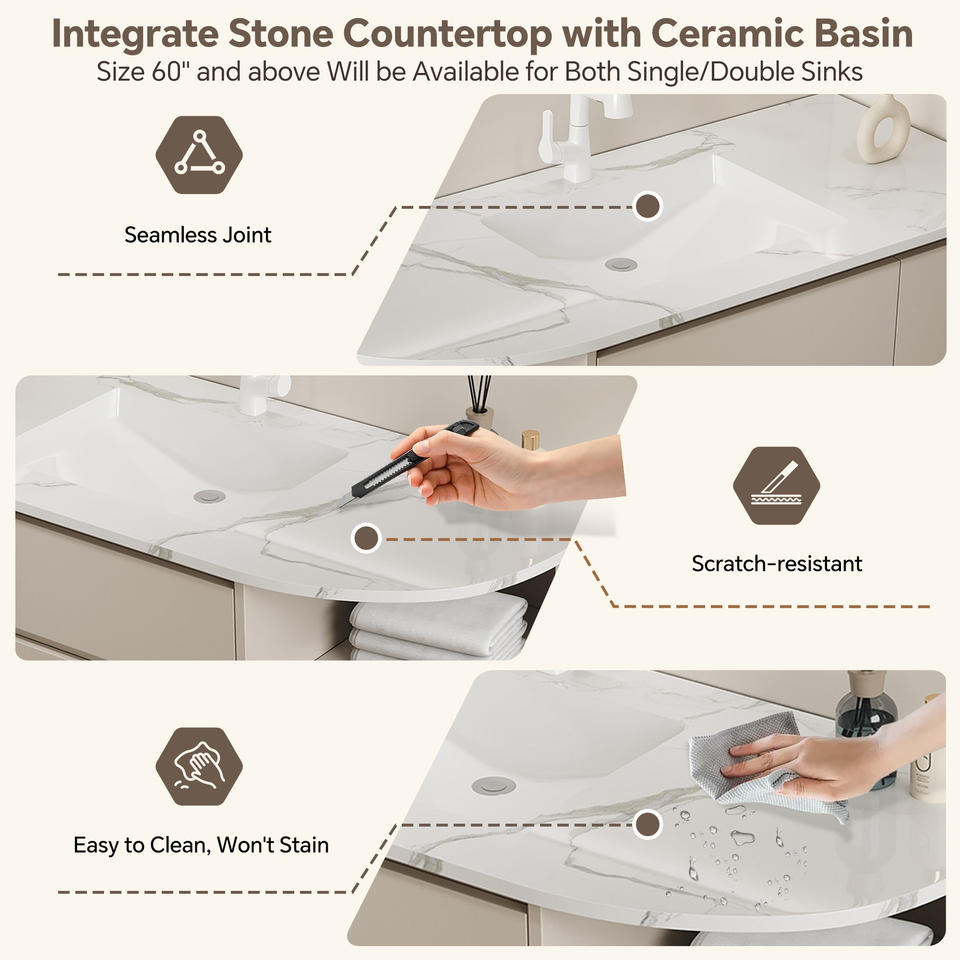 Integrate Stone Countertop with Ceramic Basin
Size 60" and above Will be Available for Both Single/Double Sinks

Seamless Joint

Scratch-resistant

Easy to Clean, Won't Stain